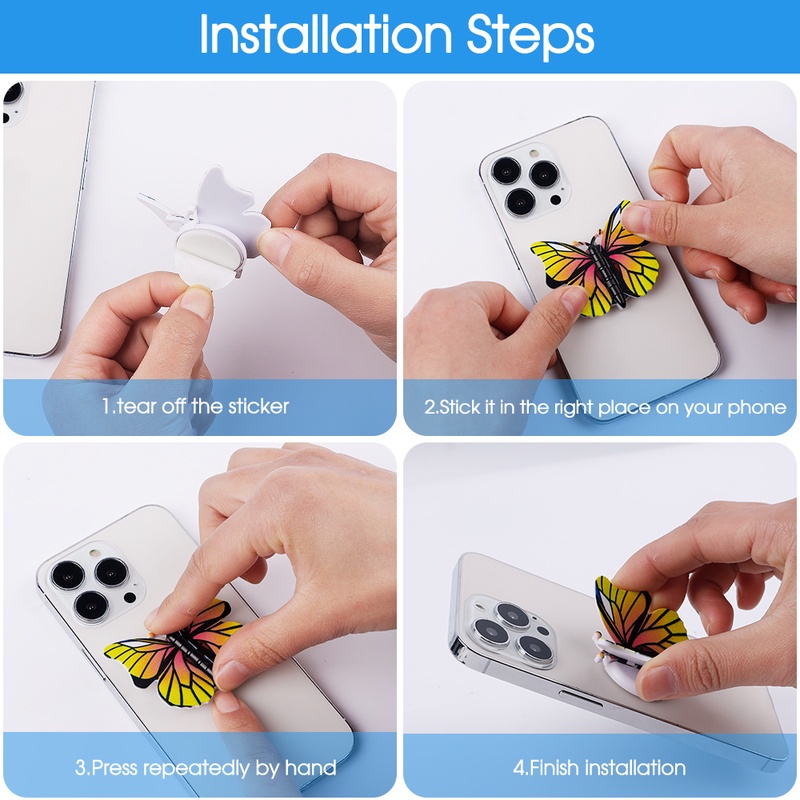 Installation Steps

1.tear off the sticker

2.Stick it in the right place on your phone

3.Press repeatedly by hand

4.Finish installation