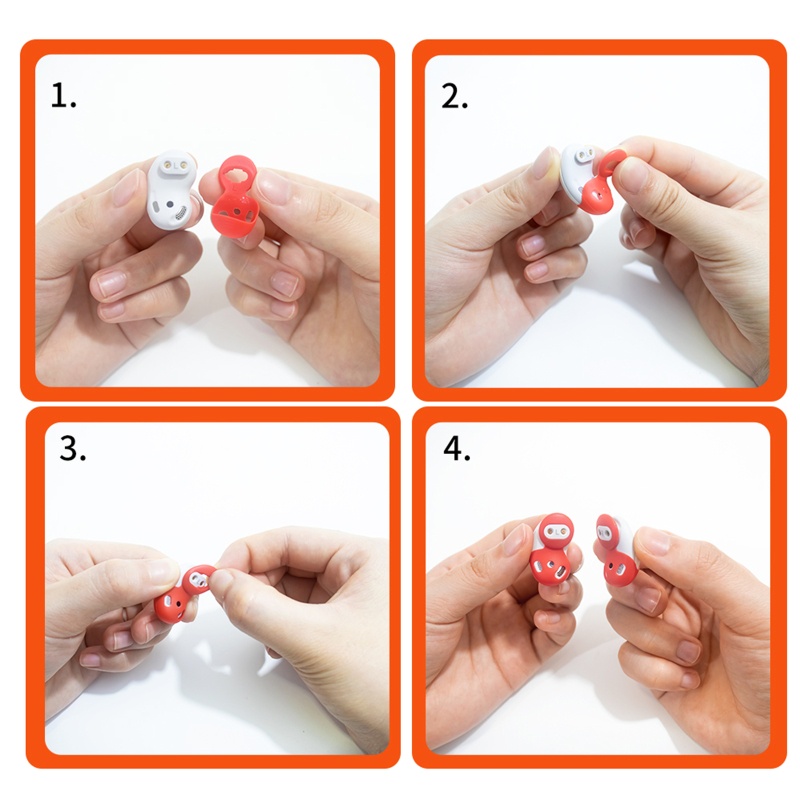 1.

2.

3.

4.