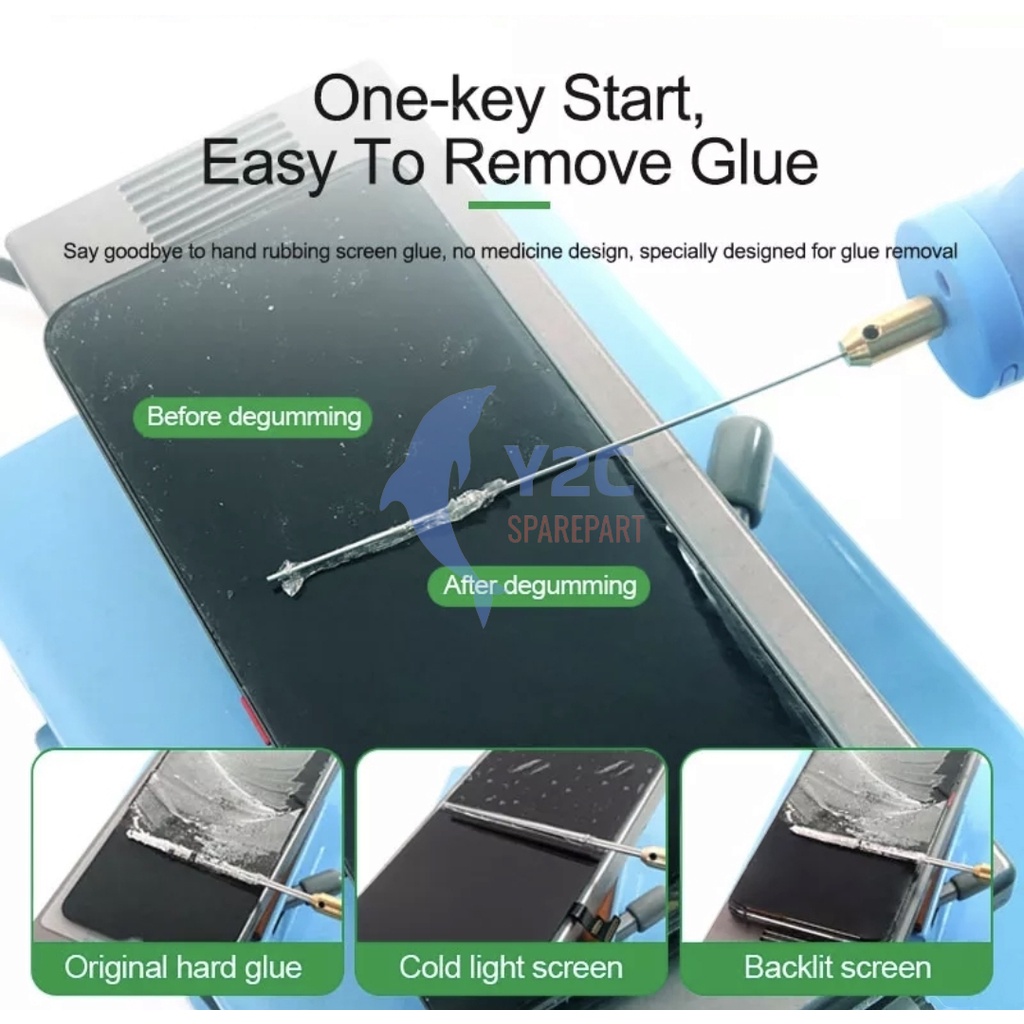 One-key Start,
Easy To Remove Glue

Say goodbye to hand rubbing screen glue, no medicine design, specially designed for glue removal

Before degumming

Y2C
SPAREPART

After degumming

Original hard glue

Cold light screen

Backlit screen