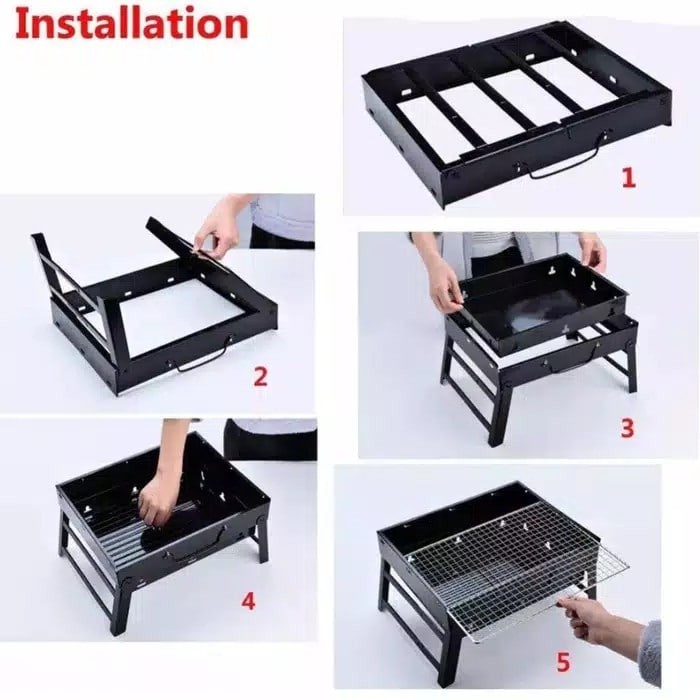 Installation

1

2

3

4

5