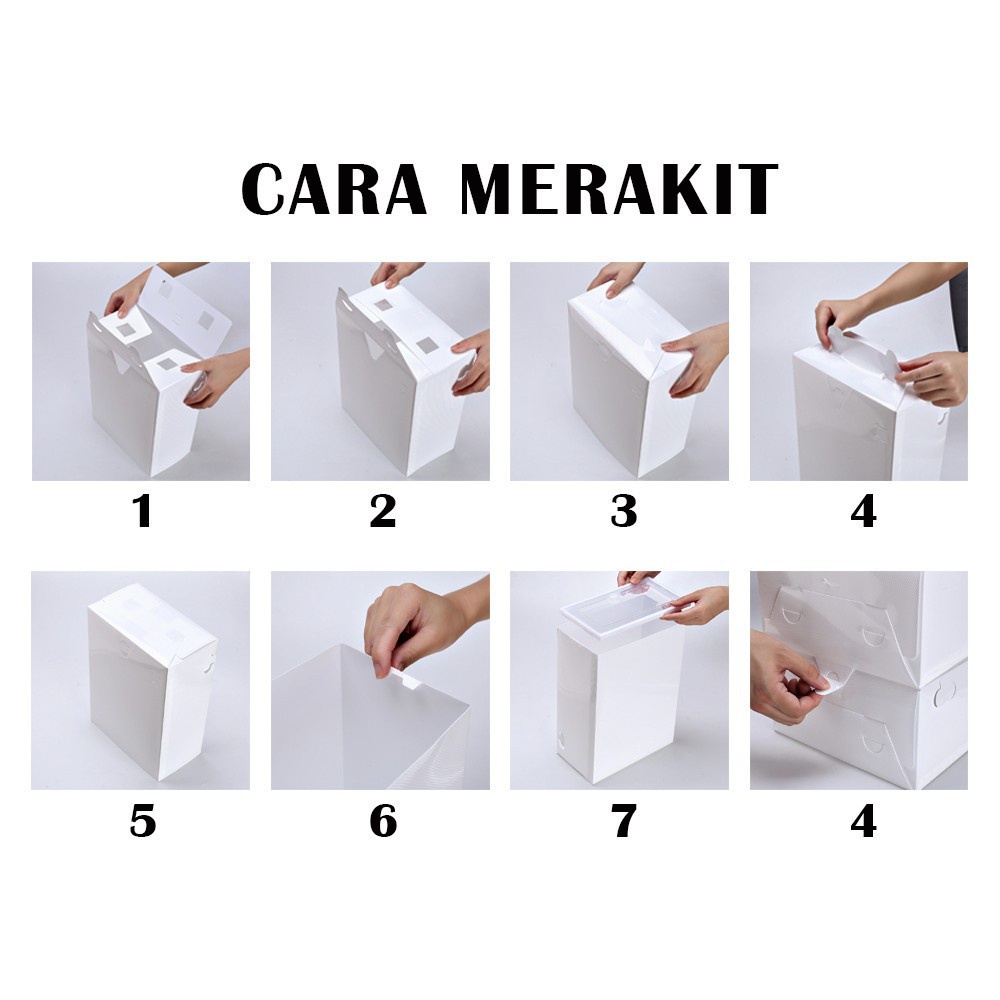 CARA MERAKIT

1

2

3

4

5

6

7

4