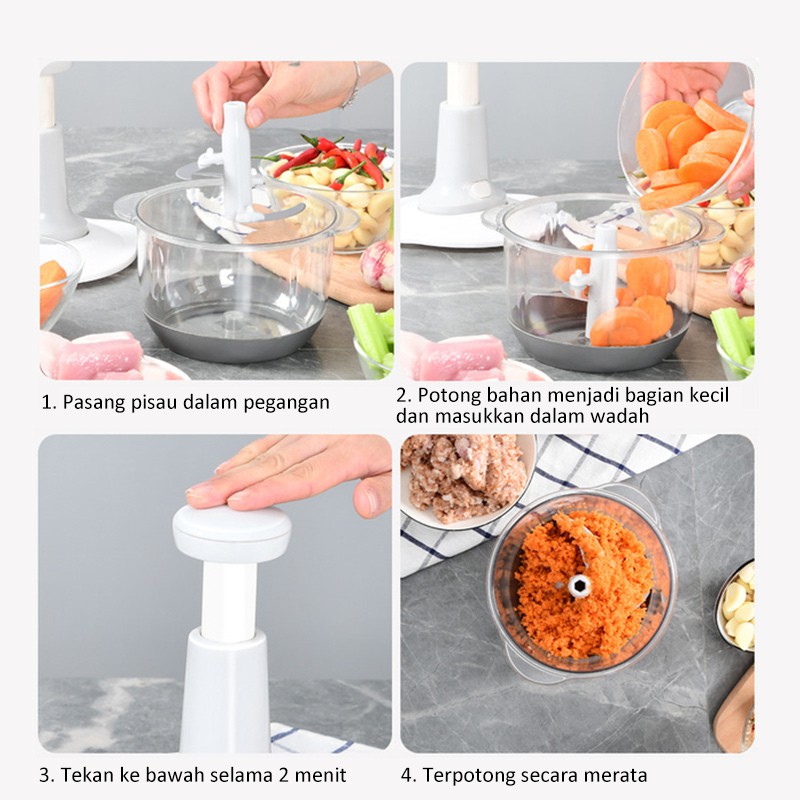 1. Pasang pisau dalam pegangan

2. Potong bahan menjadi bagian kecil dan masukkan dalam wadah

3. Tekan ke bawah selama 2 menit

4. Terpotong secara merata