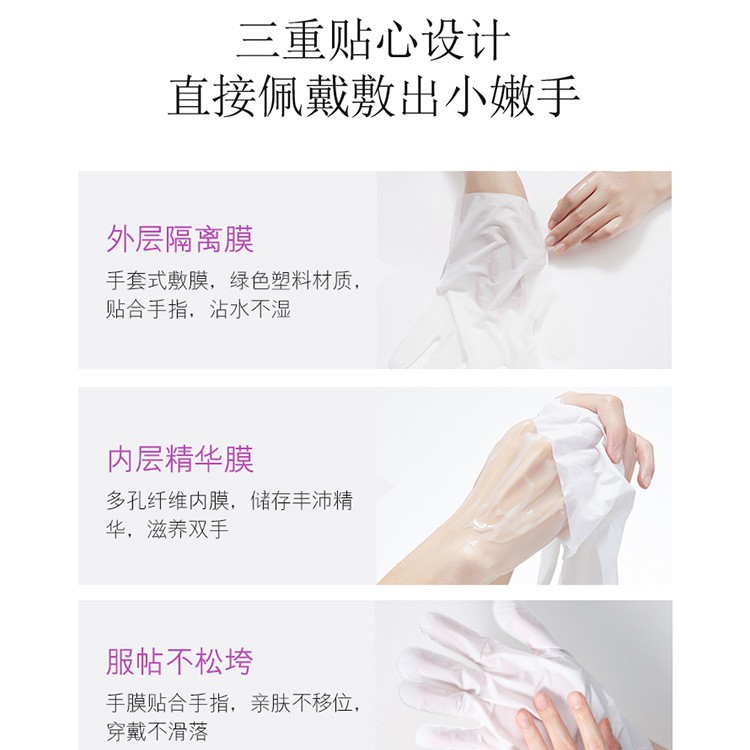 三重贴心设计
直接佩戴敷出小嫩手

外层隔离膜
手套式敷膜，绿色塑料材质，贴合手指，沾水不湿

内层精华膜
多孔纤维内膜，储存丰沛精华，滋养双手

服帖不松垮
手膜贴合手指，亲肤不移位，穿戴不滑落