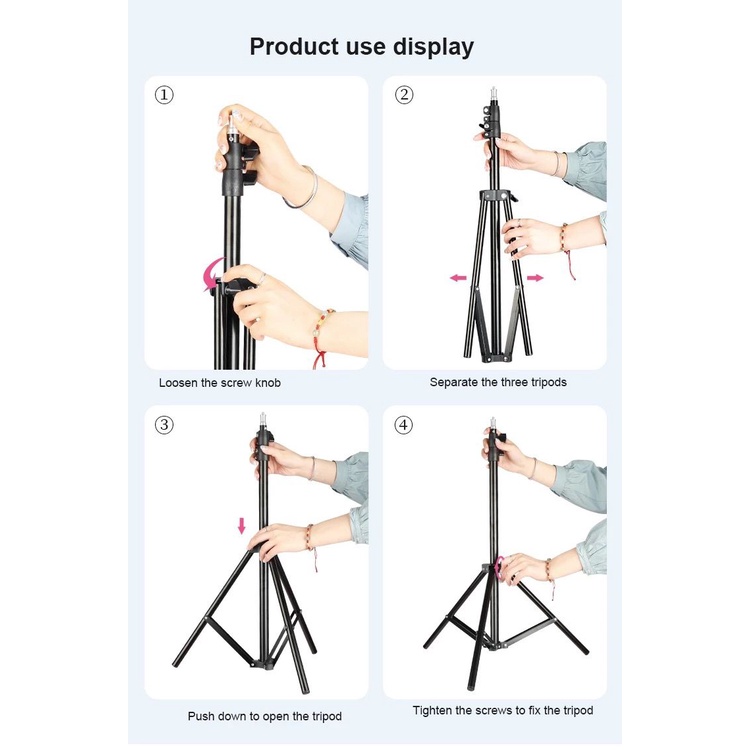 Product use display

①

Loosen the screw knob

②

Separate the three tripods

③

Push down to open the tripod

④

Tighten the screws to fix the tripod