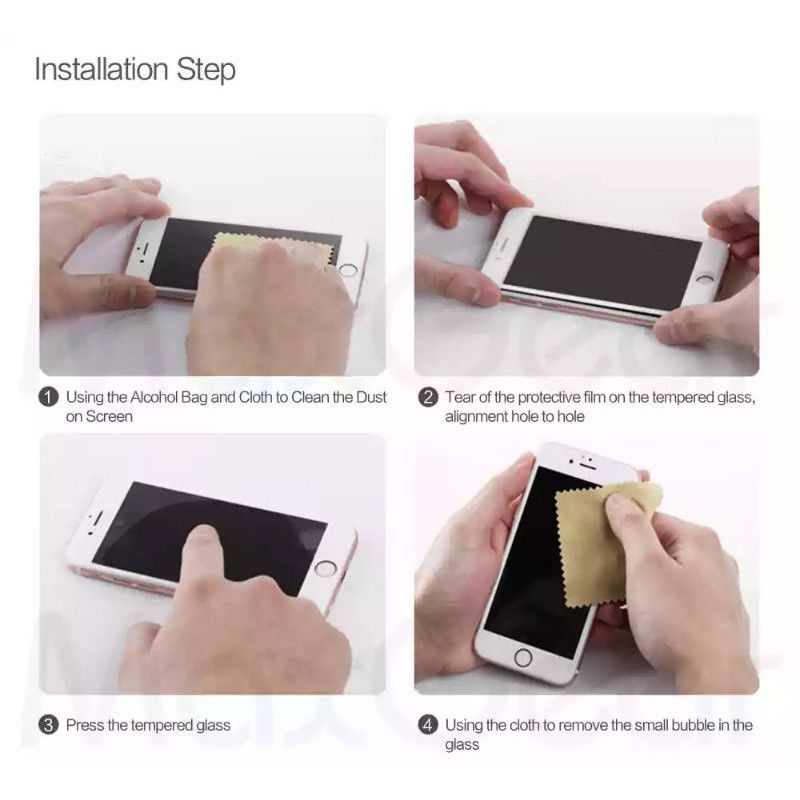 Installation Step

1 Using the Alcohol Bag and Cloth to Clean the Dust on Screen

2 Tear of the protective film on the tempered glass, alignment hole to hole

3 Press the tempered glass

4 Using the cloth to remove the small bubble in the glass