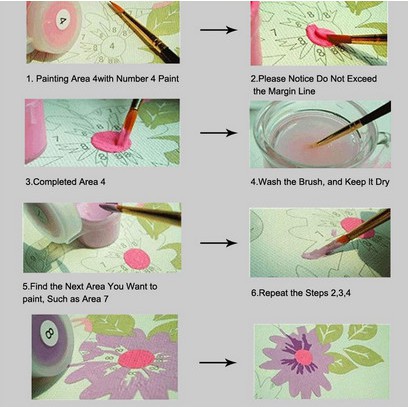 1. Painting Area 4with Number 4 Paint

2.Please Notice Do Not Exceed the Margin Line

3.Completed Area 4

4.Wash the Brush, and Keep It Dry

5.Find the Next Area You Want to paint, Such as Area 7

6.Repeat the Steps 2,3,4