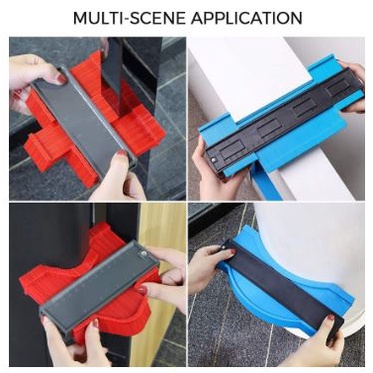 MULTI-SCENE APPLICATION