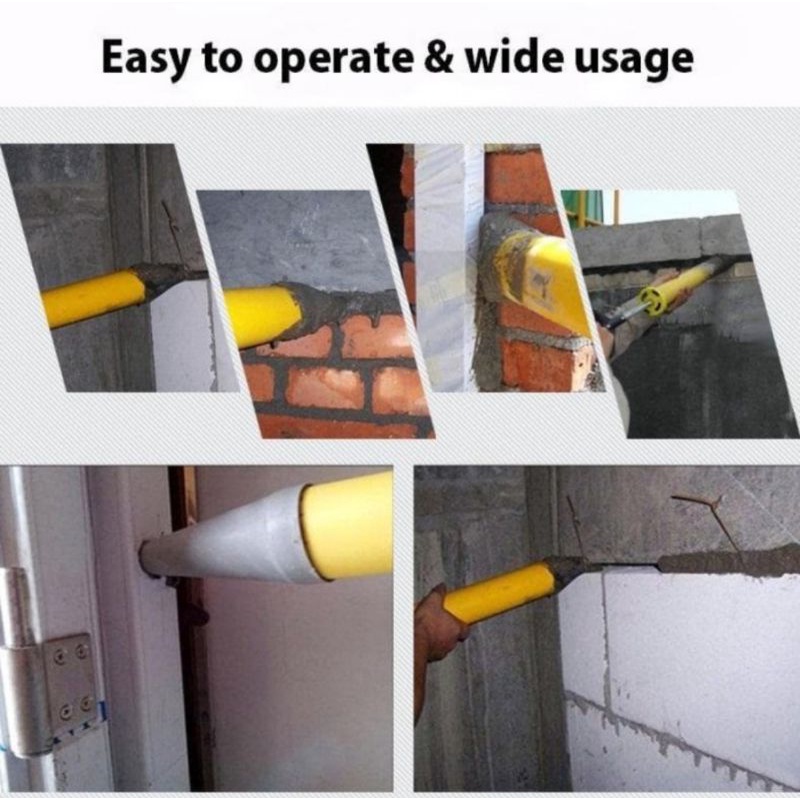 Easy to operate & wide usage