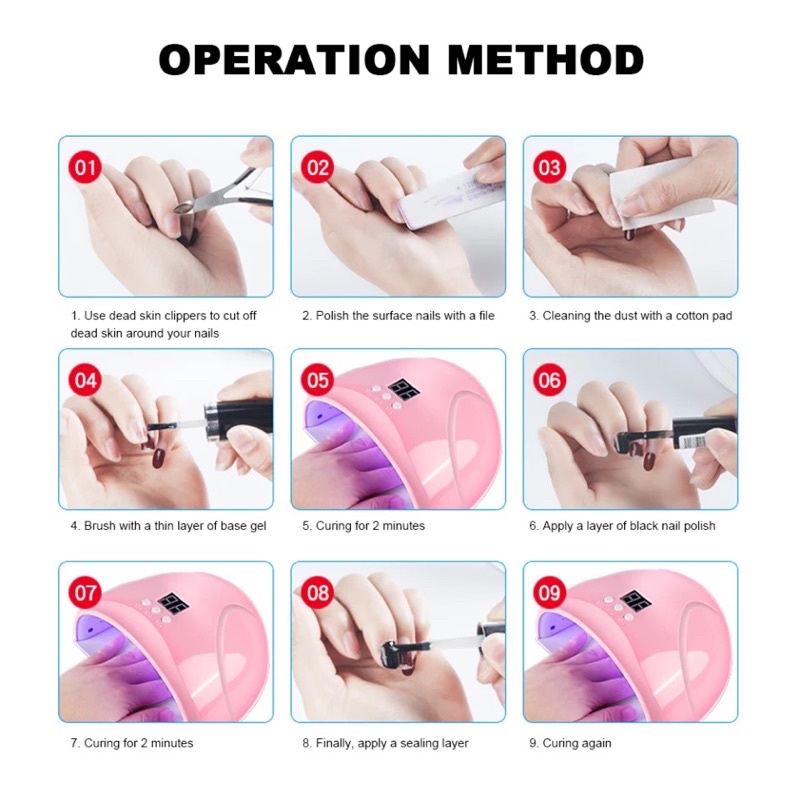 OPERATION METHOD

01

1. Use dead skin clippers to cut off dead skin around your nails

02

2. Polish the surface nails with a file

03

3. Cleaning the dust with a cotton pad

04

4. Brush with a thin layer of base gel

05

5. Curing for 2 minutes

06

6. Apply a layer of black nail polish

07

7. Curing for 2 minutes

08

8. Finally, apply a sealing layer

09

9. Curing again