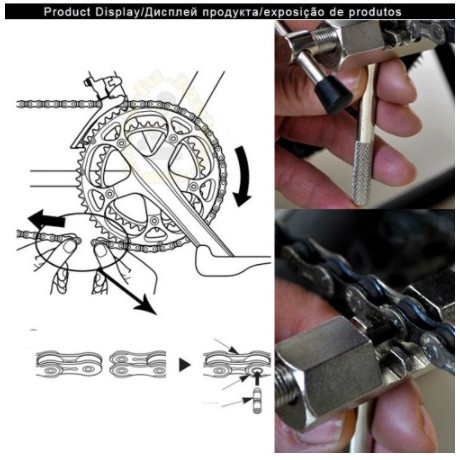 Product Display/Дисплей продукта/exposição de produtos