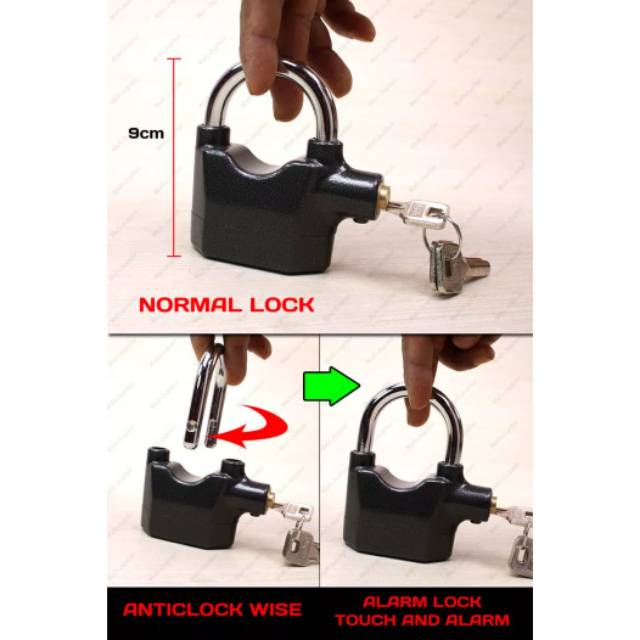 9cm

NORMAL LOCK

ANTICLOCK WISE

ALARM LOCK
TOUCH AND ALARM