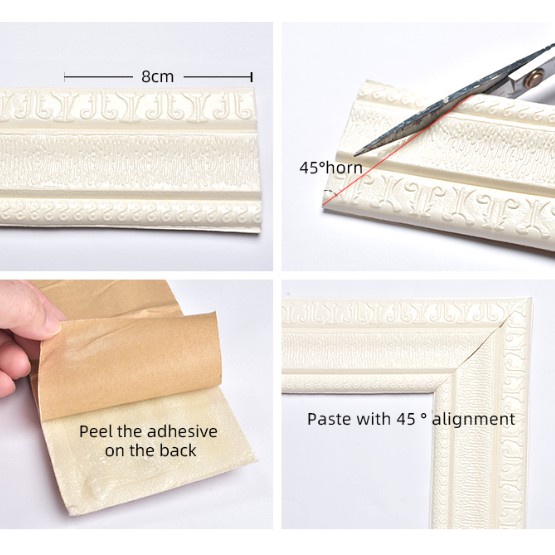 8cm

45°horn

Peel the adhesive on the back

Paste with 45 ° alignment