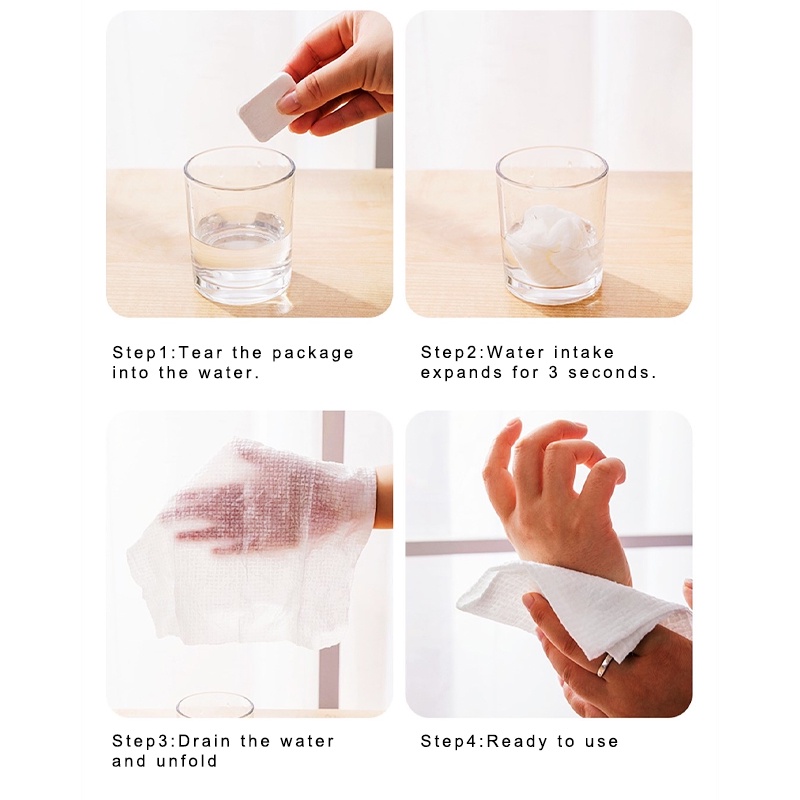 Step1:Tear the package into the water.

Step2:Water intake expands for 3 seconds.

Step3:Drain the water and unfold

Step4:Ready to use