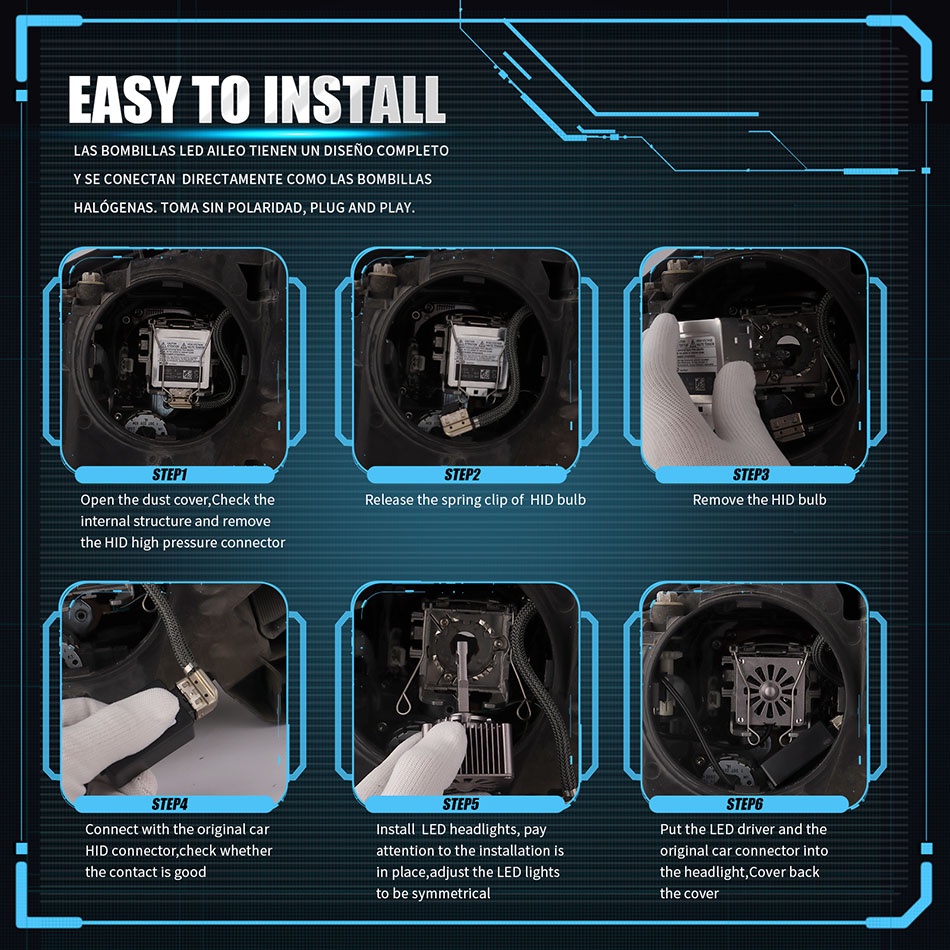 EASY TO INSTALL

LAS BOMBILLAS LED AILEO TIENEN UN DISEÑO COMPLETO Y SE CONECTAN DIRECTAMENTE COMO LAS BOMBILLAS HALÓGENAS. TOMA SIN POLARIDAD, PLUG AND PLAY.

STEP1
Open the dust cover,Check the internal structure and remove the HID high pressure connector

STEP2
Release the spring clip of HID bulb

STEP3
Remove the HID bulb

STEP4
Connect with the original car HID connector,check whether the contact is good

STEP5
Install LED headlights, pay attention to the installation is in place,adjust the LED lights to be symmetrical

STEP6
Put the LED driver and the original car connector into the headlight,Cover back the cover