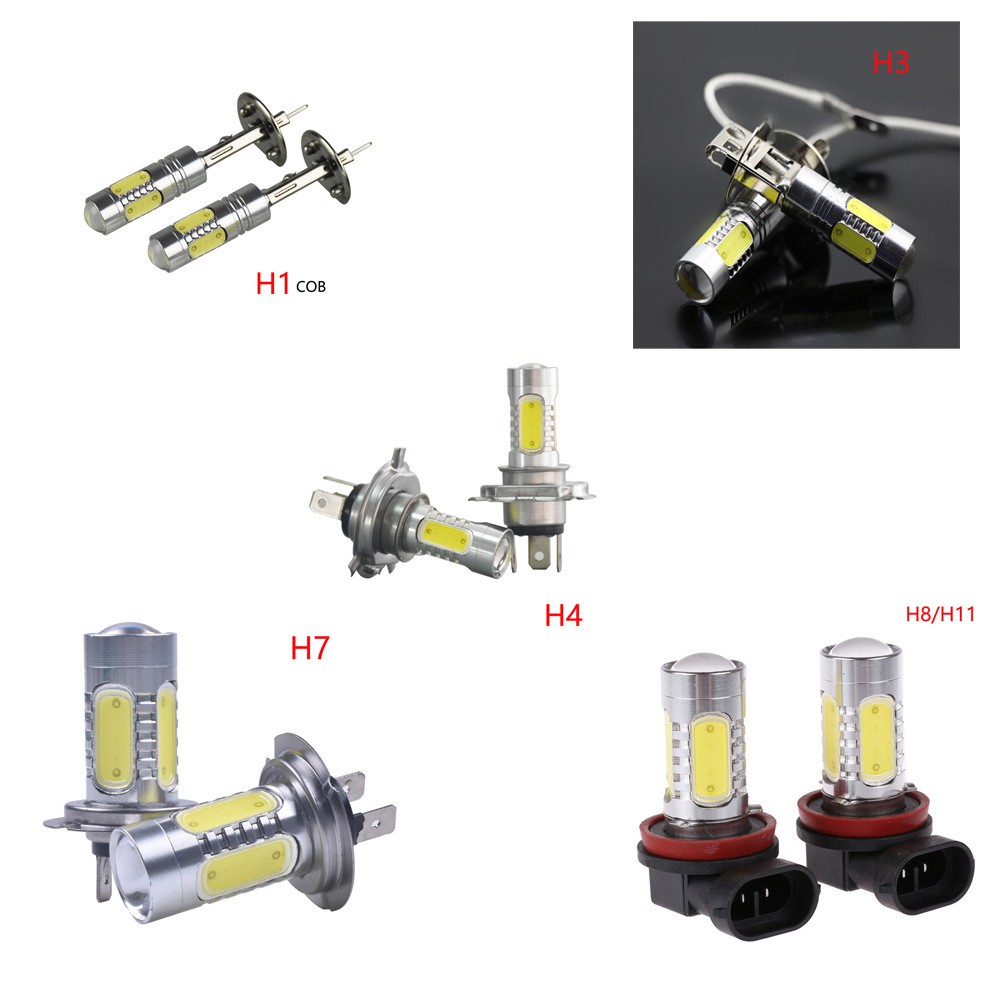 H1 COB

H3

H4

H7

H8/H11