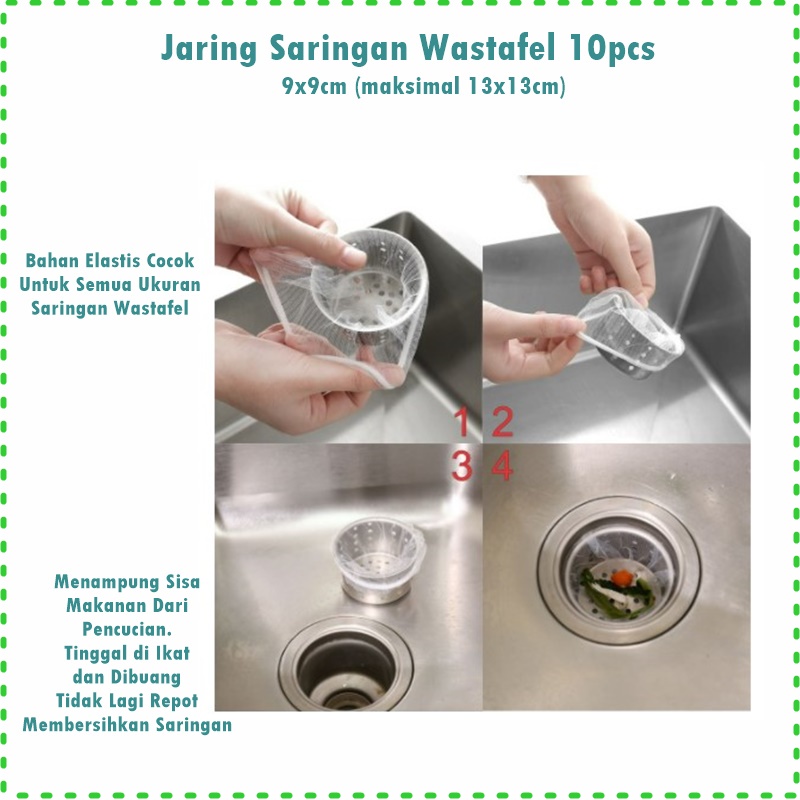 Jaring Saringan Wastafel 10pcs
9x9cm (maksimal 13x13cm)

Bahan Elastis Cocok Untuk Semua Ukuran Saringan Wastafel

1 2
3 4

Menampung Sisa Makanan Dari Pencucian. Tinggal di Ikat dan Dibuang Tidak Lagi Repot Membersihkan Saringan