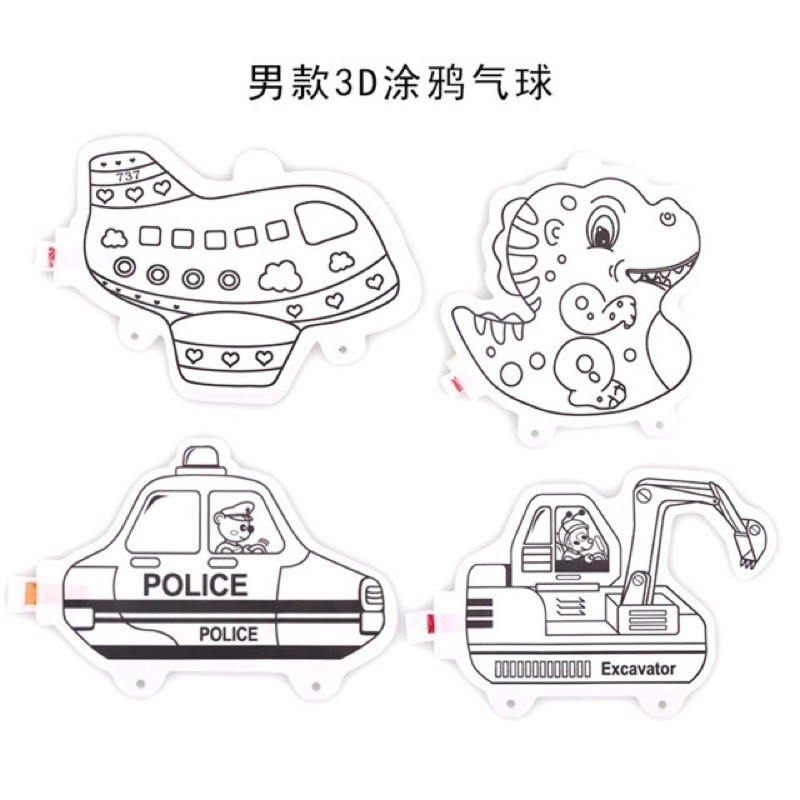 男款3D涂鸦气球

737

POLICE

POLICE

Excavator