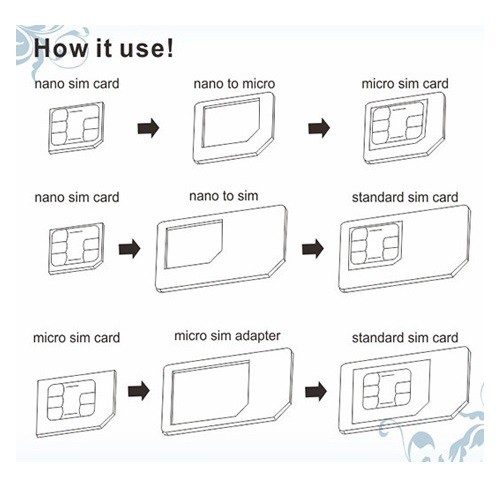 How it use!

nano sim card

nano to micro

micro sim card

nano sim card

nano to sim

standard sim card

micro sim card

micro sim adapter

standard sim card