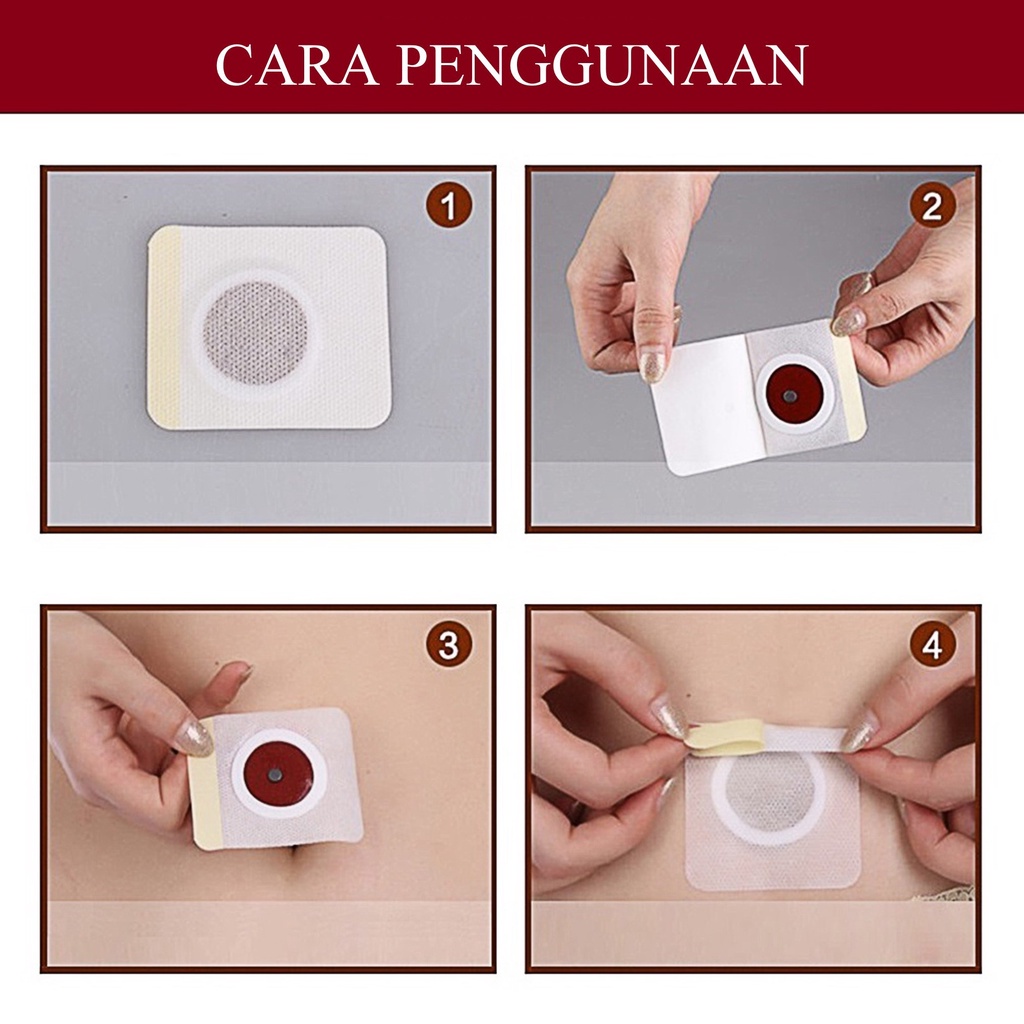 CARA PENGGUNAAN

1

2

3

4