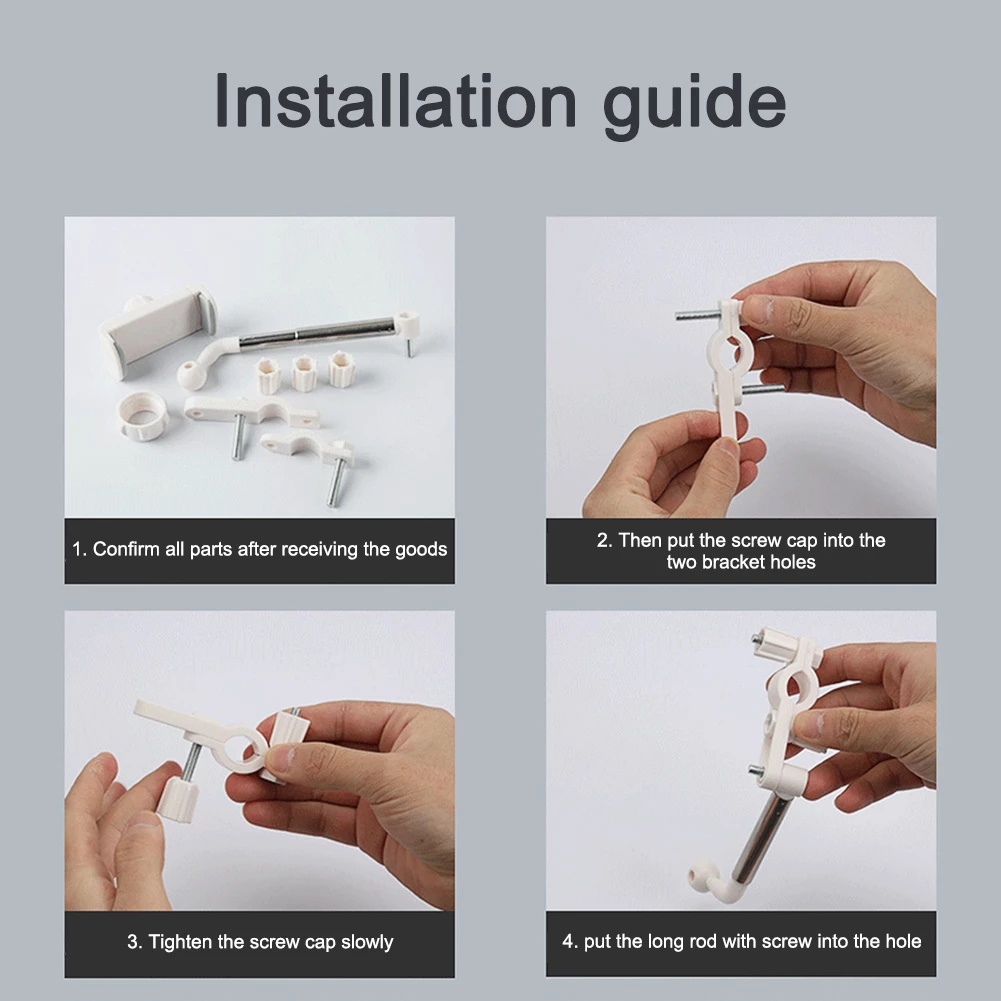 Installation guide

1. Confirm all parts after receiving the goods

2. Then put the screw cap into the two bracket holes

3. Tighten the screw cap slowly

4. put the long rod with screw into the hole