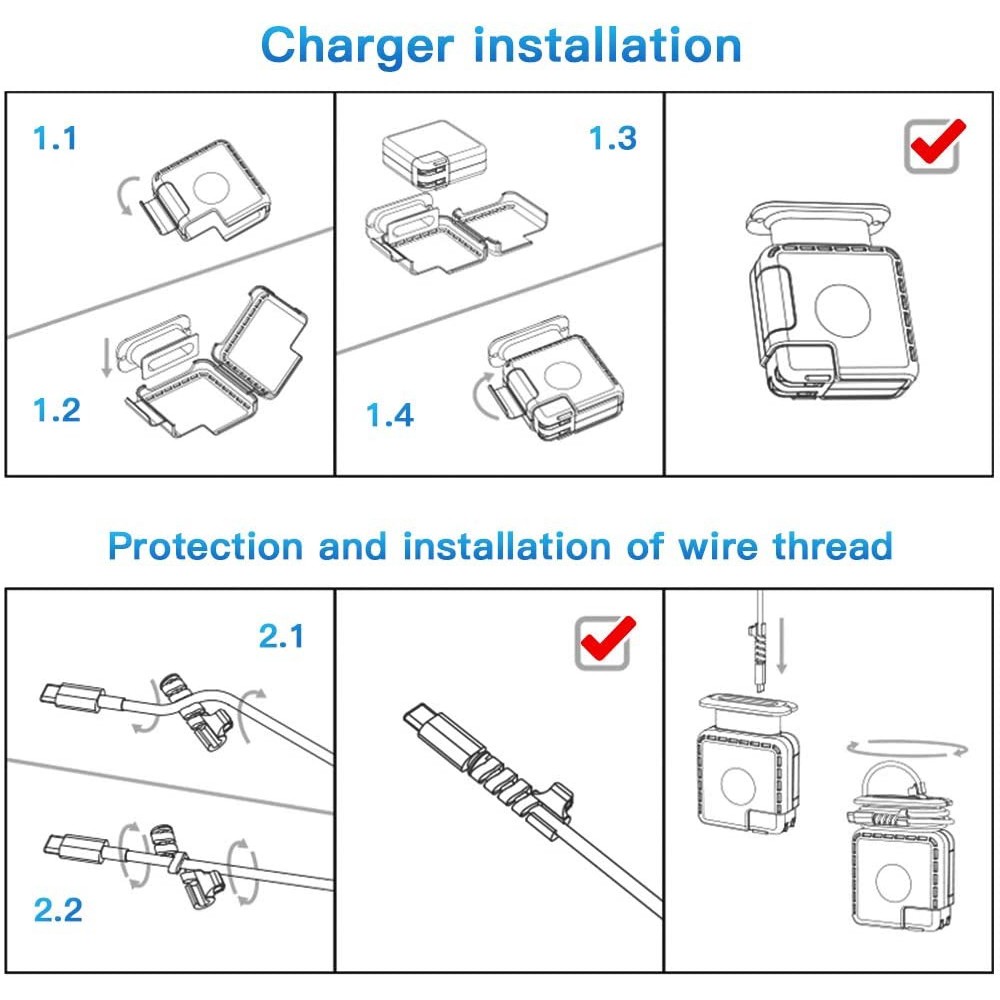 Charger installation

1.1

1.2

1.3

1.4

Protection and installation of wire thread

2.1

2.2