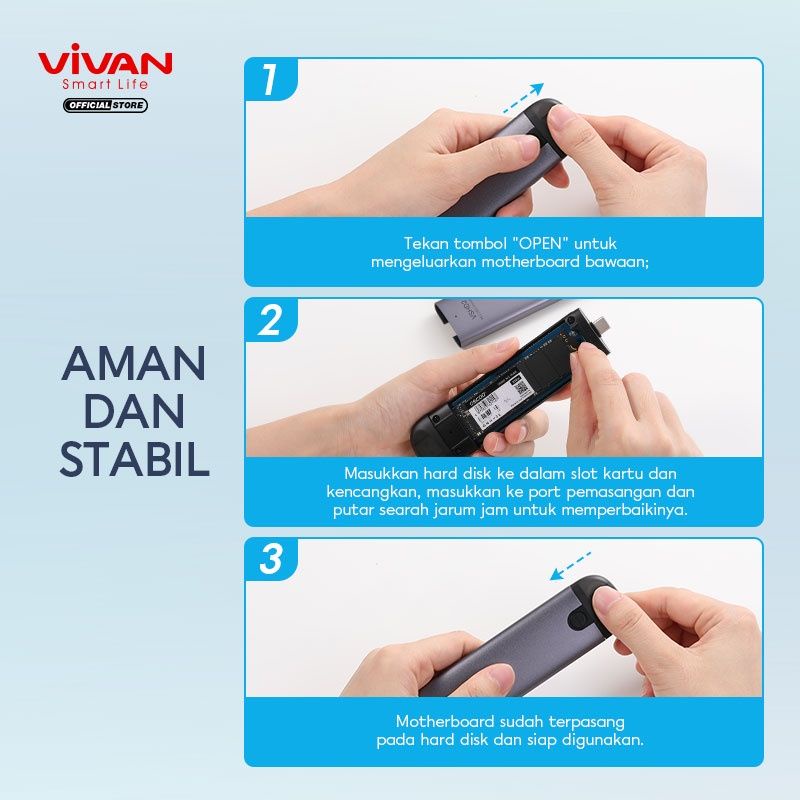 VIVAN
Smart Life
OFFICIAL STORE

AMAN DAN STABIL

1

Tekan tombol "OPEN" untuk mengeluarkan motherboard bawaan;

2

Masukkan hard disk ke dalam slot kartu dan kencangkan, masukkan ke port pemasangan dan putar searah jarum jam untuk memperbaikinya.

3

Motherboard sudah terpasang pada hard disk dan siap digunakan.