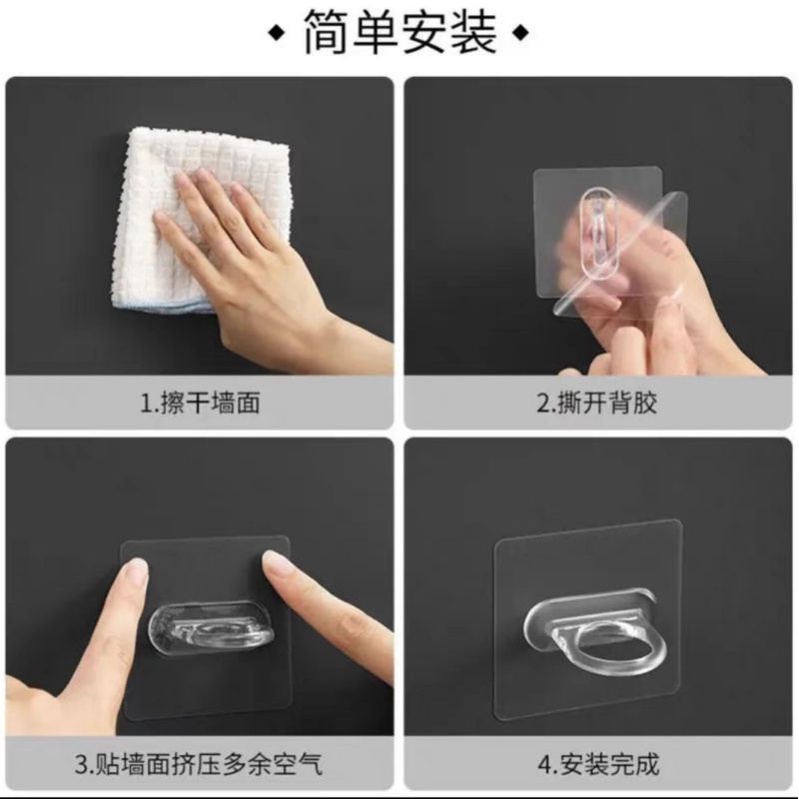 ◆ 简单安装 ◆

1.擦干墙面

2.撕开背胶

3.贴墙面挤压多余空气

4.安装完成