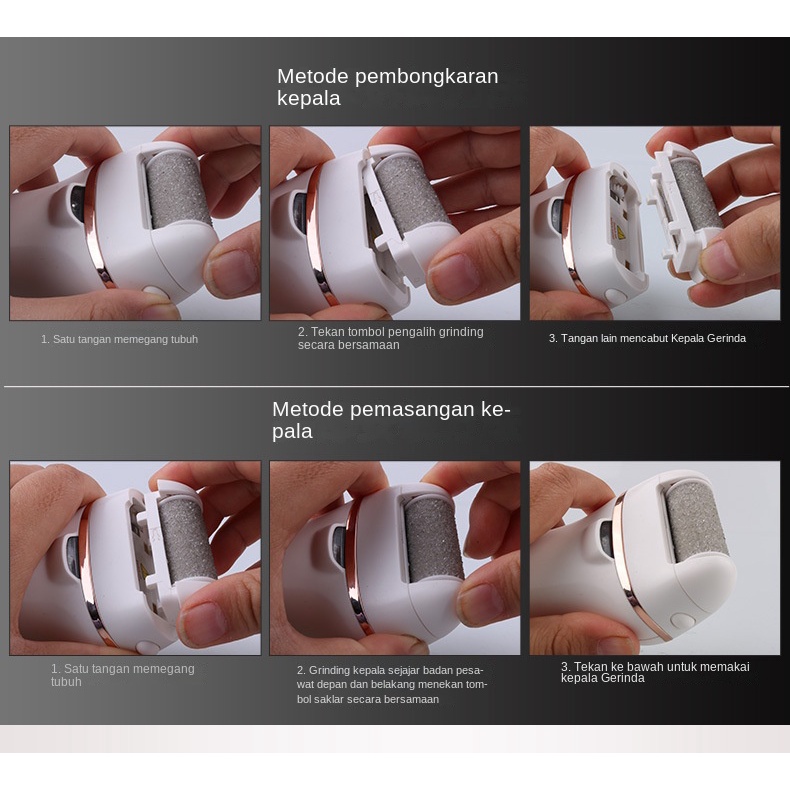 Metode pembongkaran kepala

1. Satu tangan memegang tubuh

2. Tekan tombol pengalih grinding secara bersamaan

3. Tangan lain mencabut Kepala Gerinda

Metode pemasangan kepala

1. Satu tangan memegang tubuh

2. Grinding kepala sejajar badan pesawat depan dan belakang menekan tombol saklar secara bersamaan

3. Tekan ke bawah untuk memakai kepala Gerinda