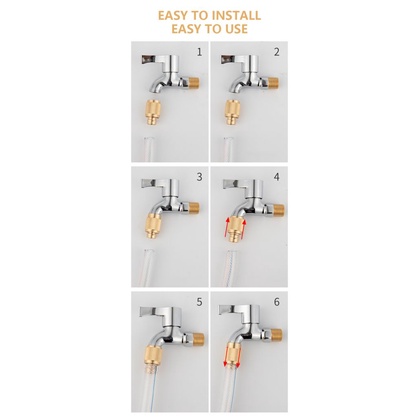 EASY TO INSTALL
EASY TO USE

1

2

3

4

5

6