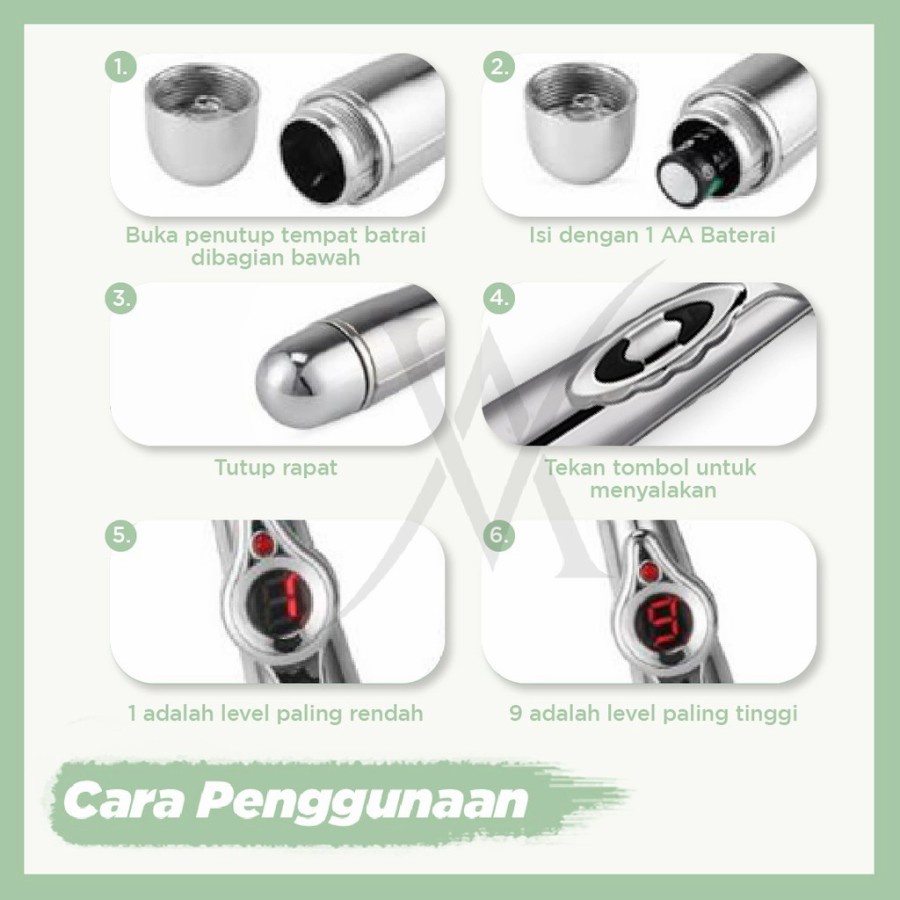 1.

Buka penutup tempat batrai dibagian bawah

2.

Isi dengan 1 AA Baterai

3.

Tutup rapat

4.

Tekan tombol untuk menyalakan

5.

1

1 adalah level paling rendah

6.

9

9 adalah level paling tinggi

Cara Penggunaan