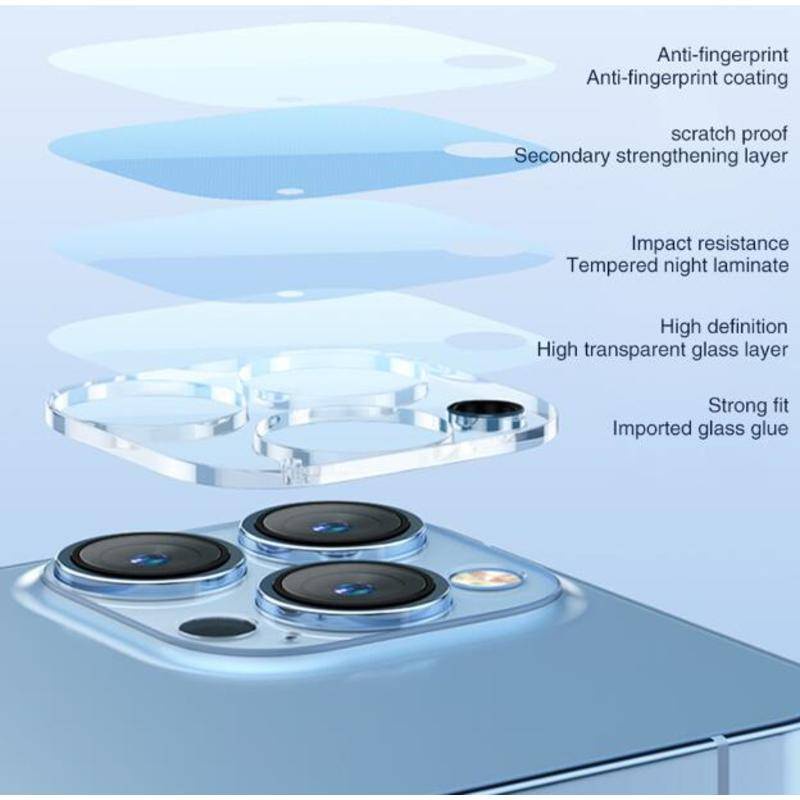 Anti-fingerprint
Anti-fingerprint coating

scratch proof
Secondary strengthening layer

Impact resistance
Tempered night laminate

High definition
High transparent glass layer

Strong fit
Imported glass glue