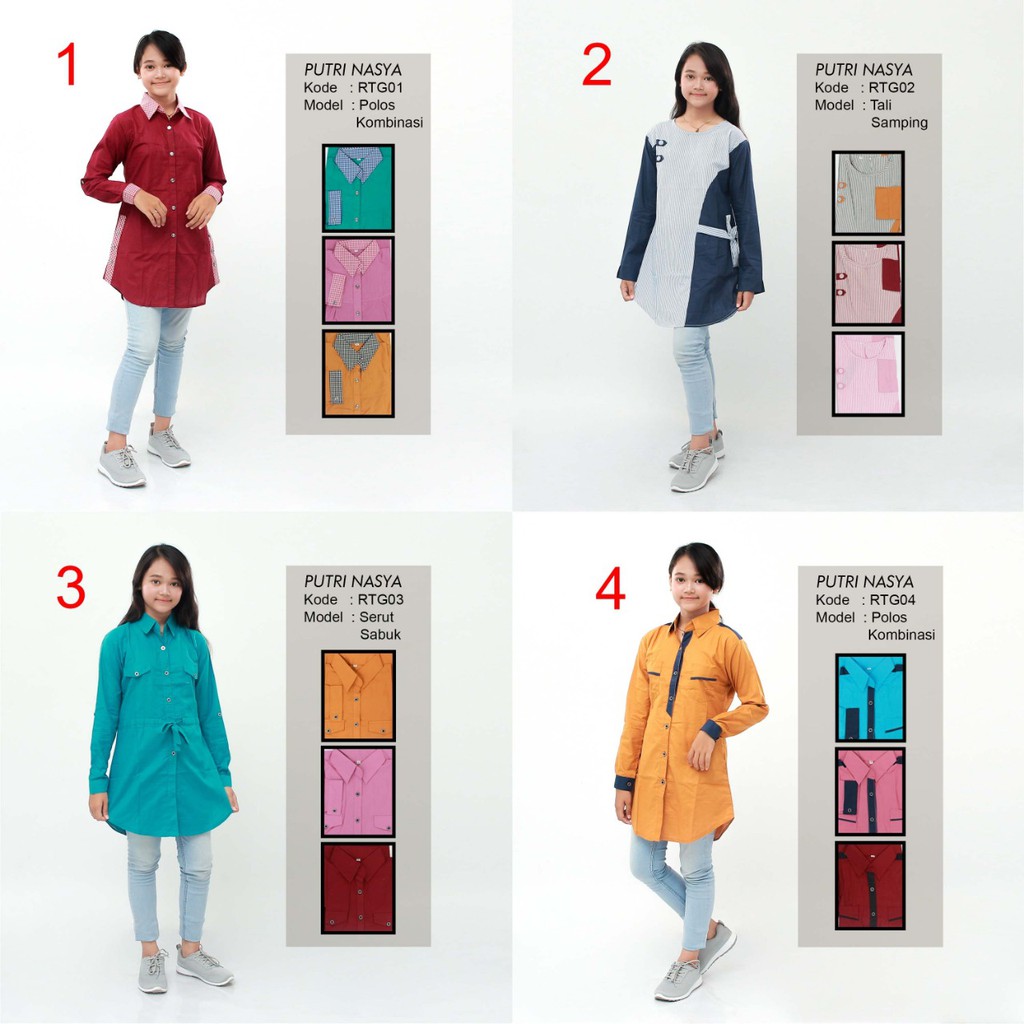 1

PUTRI NASYA
Kode : RTG01
Model : Polos Kombinasi

2

PUTRI NASYA
Kode : RTG02
Model : Tali Samping

3

PUTRI NASYA
Kode : RTG03
Model : Serut Sabuk

4

PUTRI NASYA
Kode : RTG04
Model : Polos Kombinasi