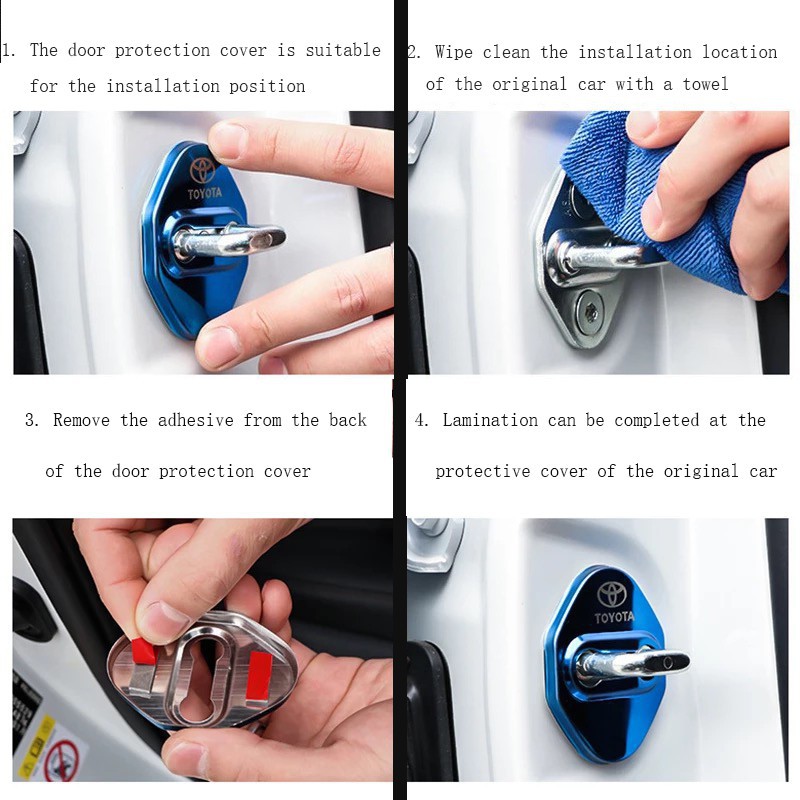 1. The door protection cover is suitable for the installation position

TOYOTA

2. Wipe clean the installation location of the original car with a towel

3. Remove the adhesive from the back of the door protection cover

4. Lamination can be completed at the protective cover of the original car

TOYOTA