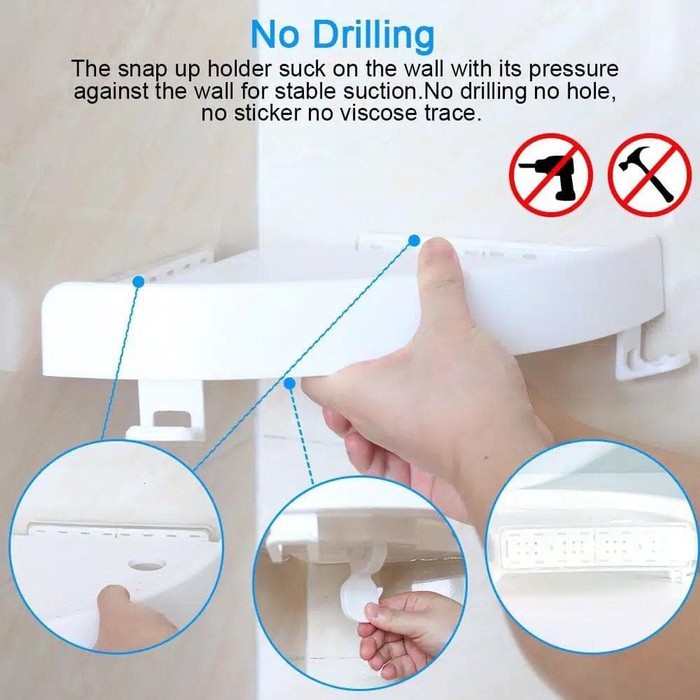 No Drilling

The snap up holder suck on the wall with its pressure against the wall for stable suction.No drilling no hole, no sticker no viscose trace.