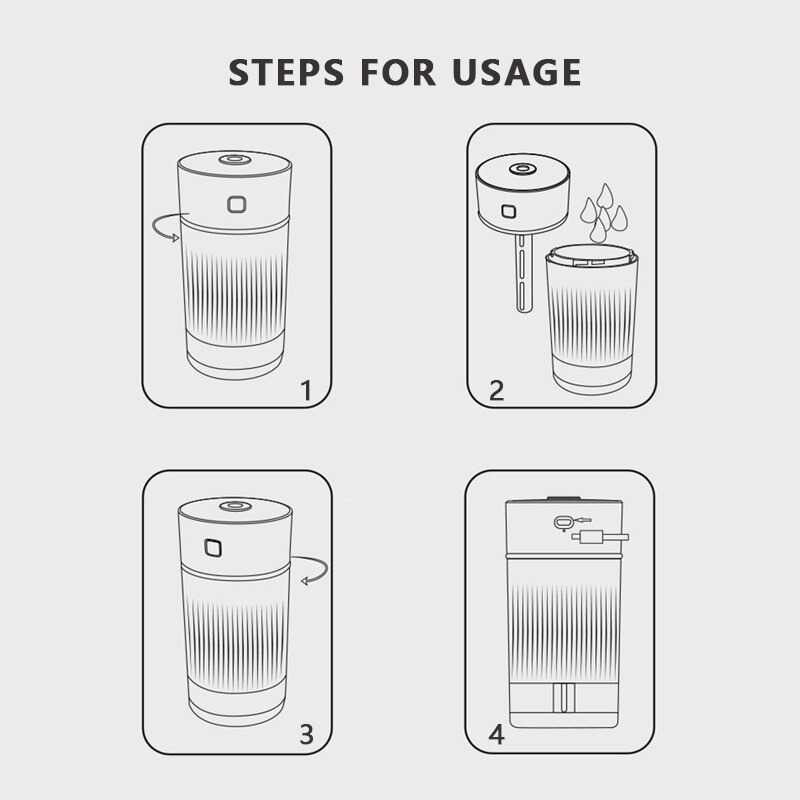 STEPS FOR USAGE

1

2

3

4