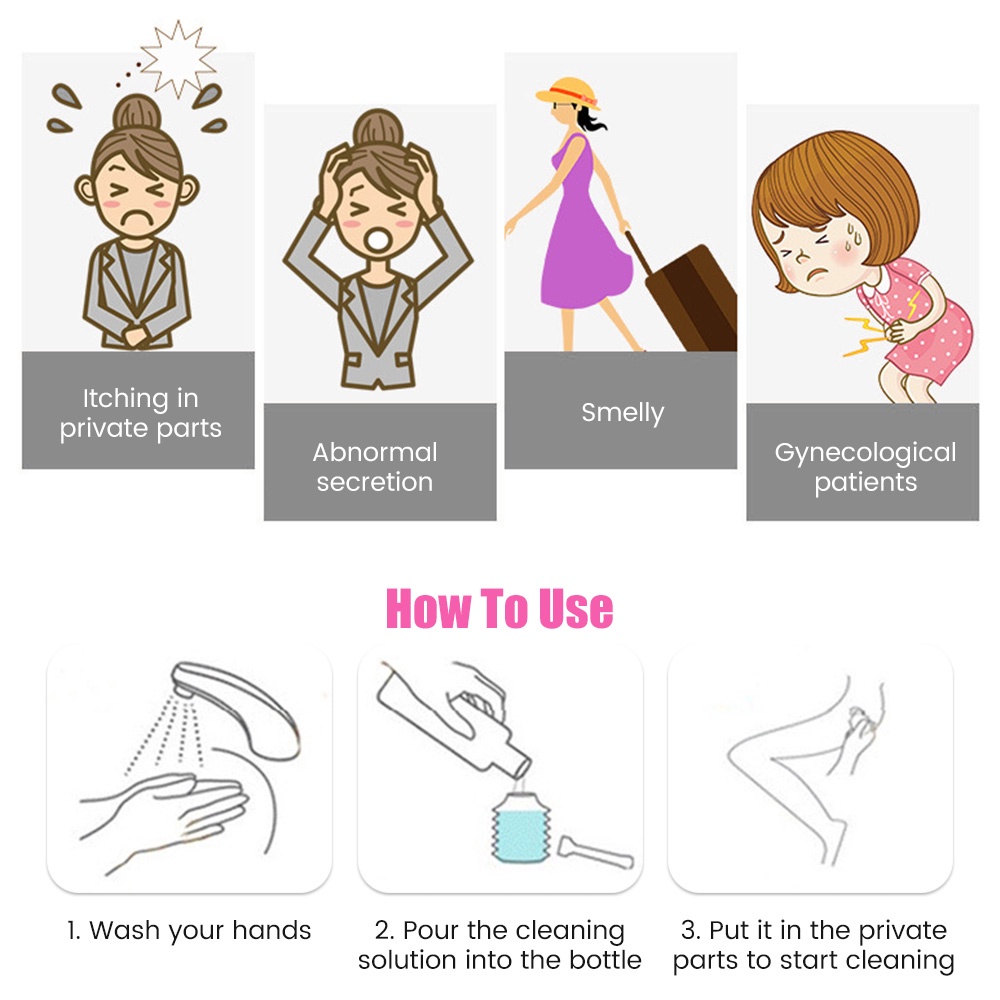 Itching in private parts

Abnormal secretion

Smelly

Gynecological patients

How To Use

1. Wash your hands

2. Pour the cleaning solution into the bottle

3. Put it in the private parts to start cleaning