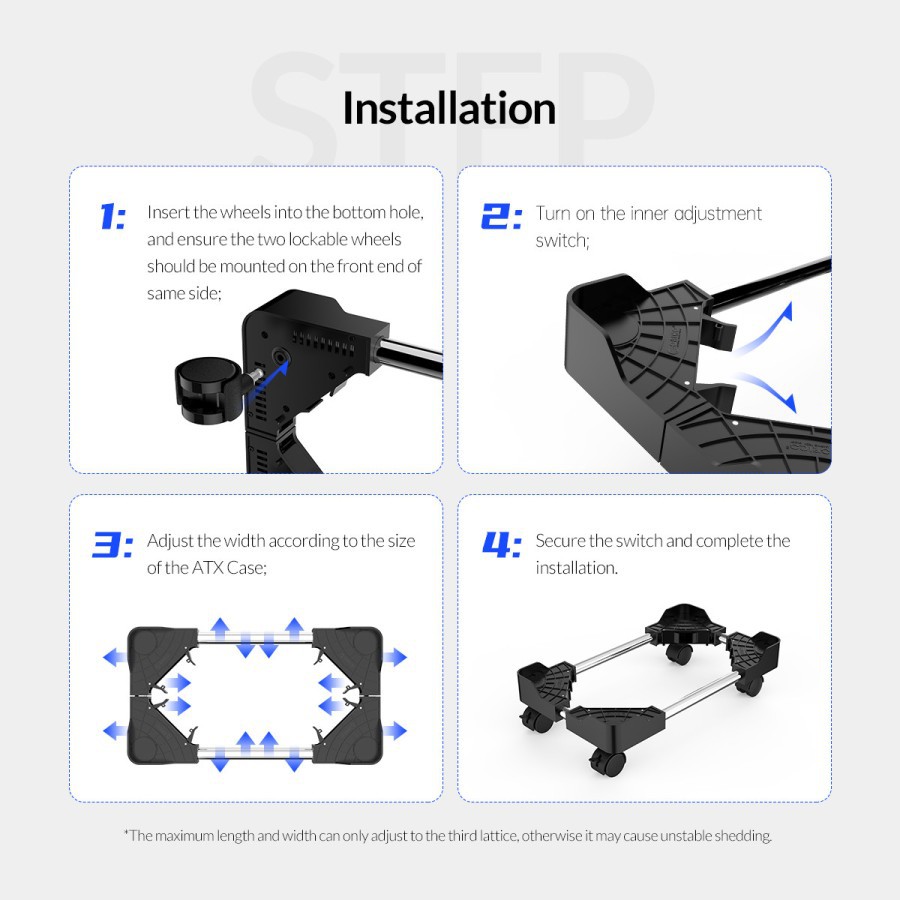 STEP

Installation

1: Insert the wheels into the bottom hole, and ensure the two lockable wheels should be mounted on the front end of same side;

2: Turn on the inner adjustment switch;

3: Adjust the width according to the size of the ATX Case;

4: Secure the switch and complete the installation.

*The maximum length and width can only adjust to the third lattice, otherwise it may cause unstable shedding.