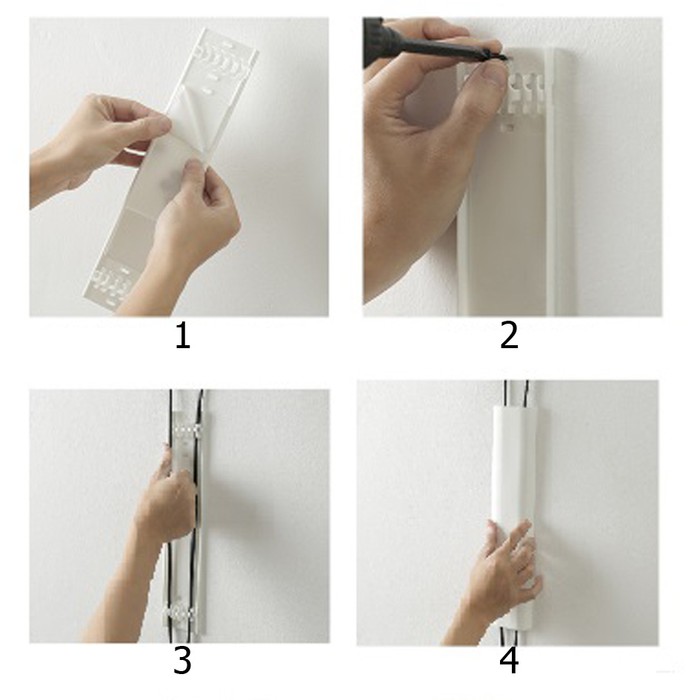 1

2

3

4