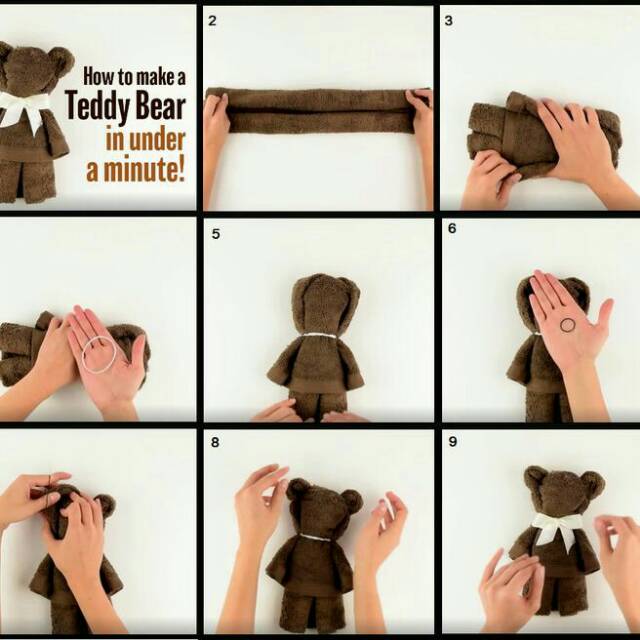 How to make a Teddy Bear in under a minute!

2

3

5

6

8

9