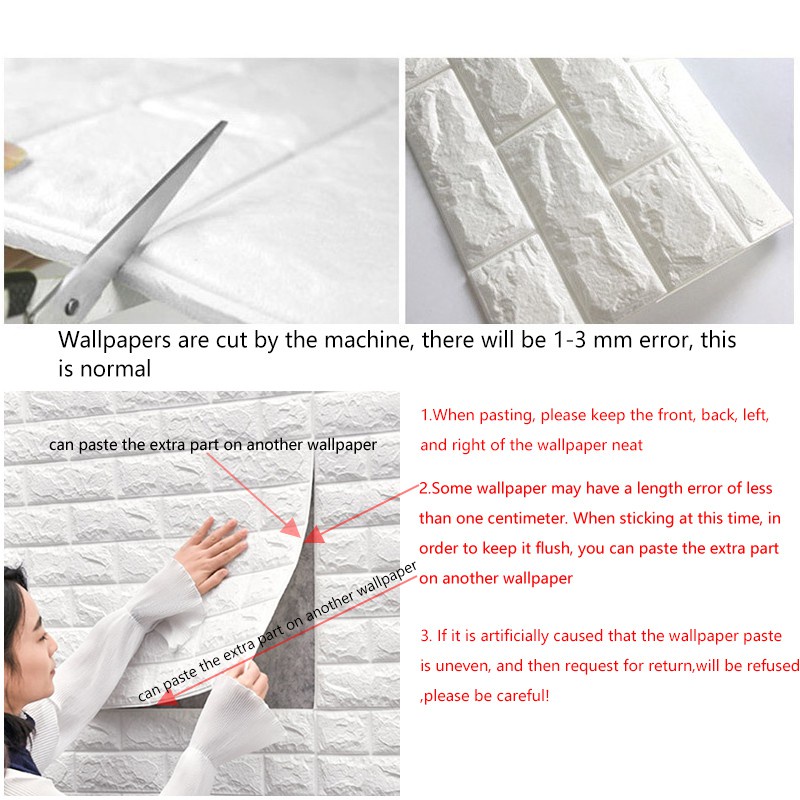 Wallpapers are cut by the machine, there will be 1-3 mm error, this is normal

can paste the extra part on another wallpaper

can paste the extra part on another wallpaper

1.When pasting, please keep the front, back, left, and right of the wallpaper neat

2.Some wallpaper may have a length error of less than one centimeter. When sticking at this time, in order to keep it flush, you can paste the extra part on another wallpaper

3. If it is artificially caused that the wallpaper paste is uneven, and then request for return,will be refused ,please be careful!