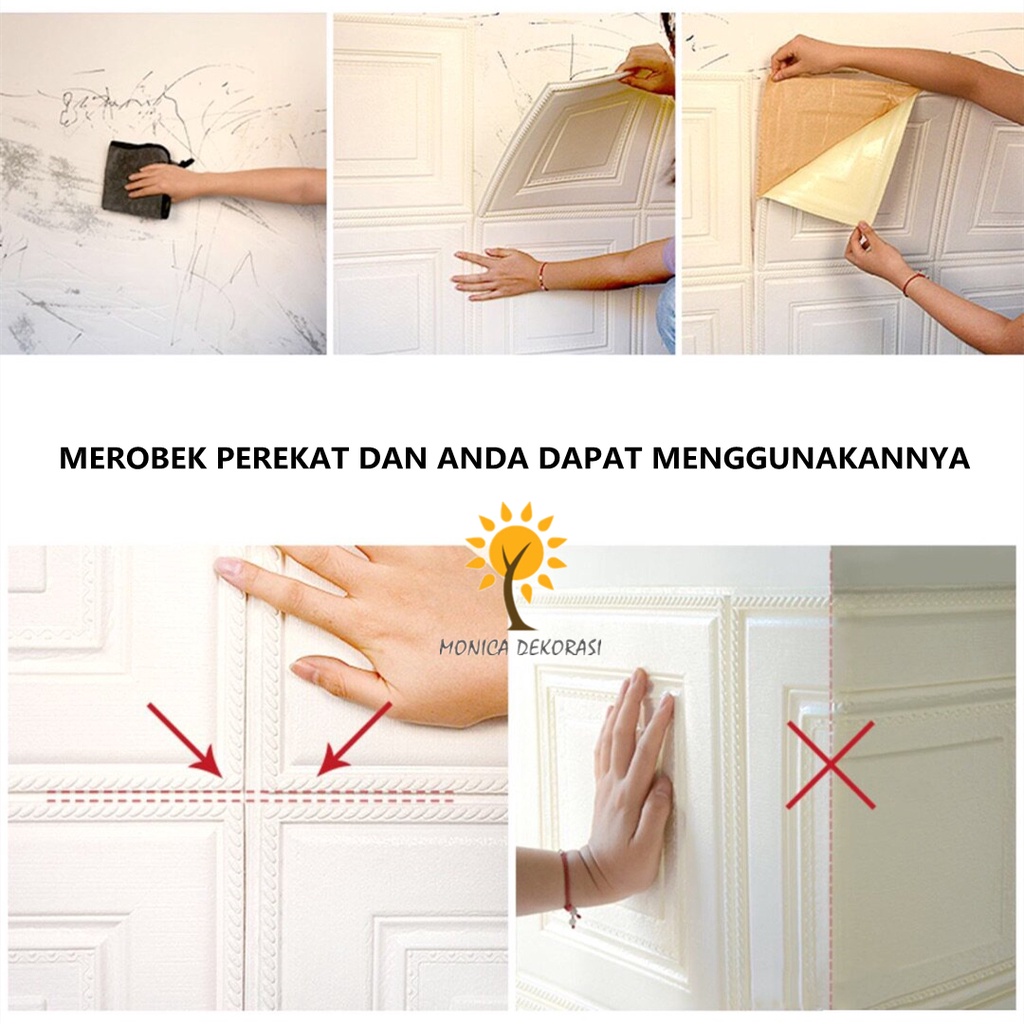 MEROBEK PEREKAT DAN ANDA DAPAT MENGGUNAKANNYA

MONICA DEKORASI