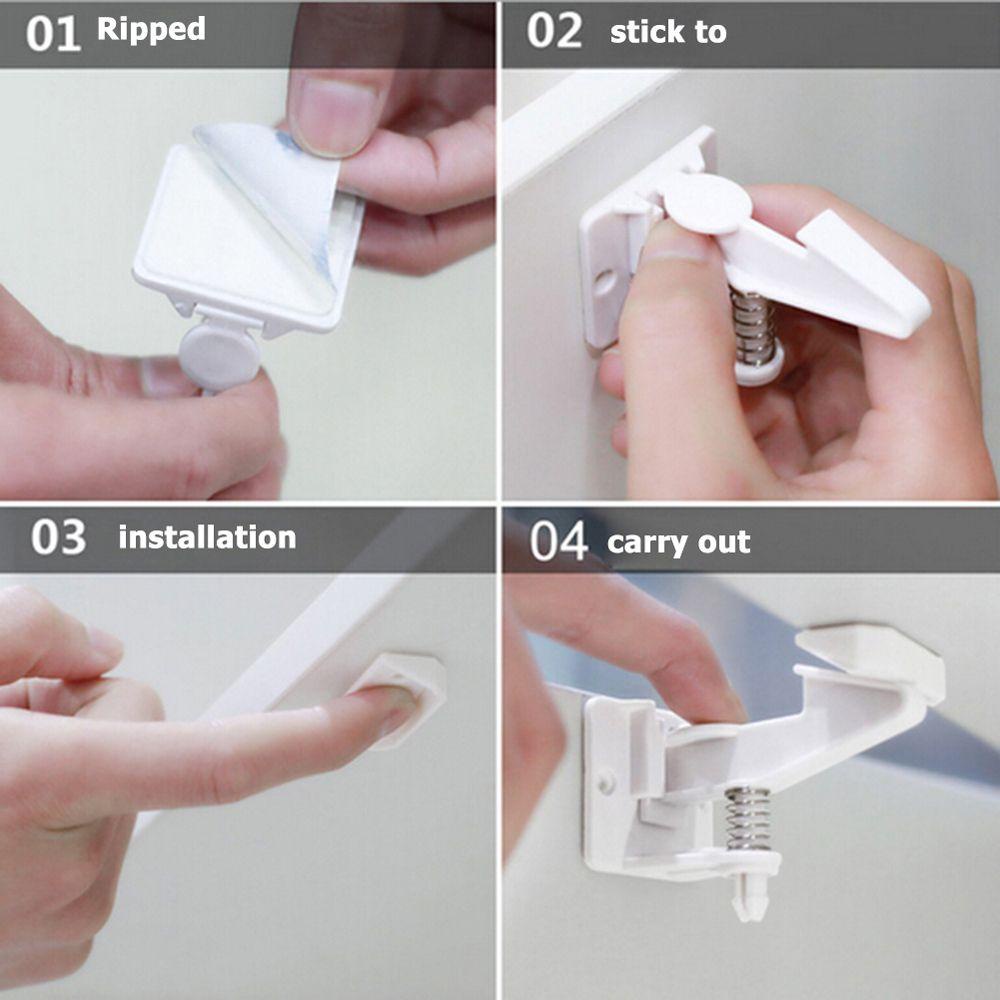 01 Ripped

02 stick to

03 installation

04 carry out