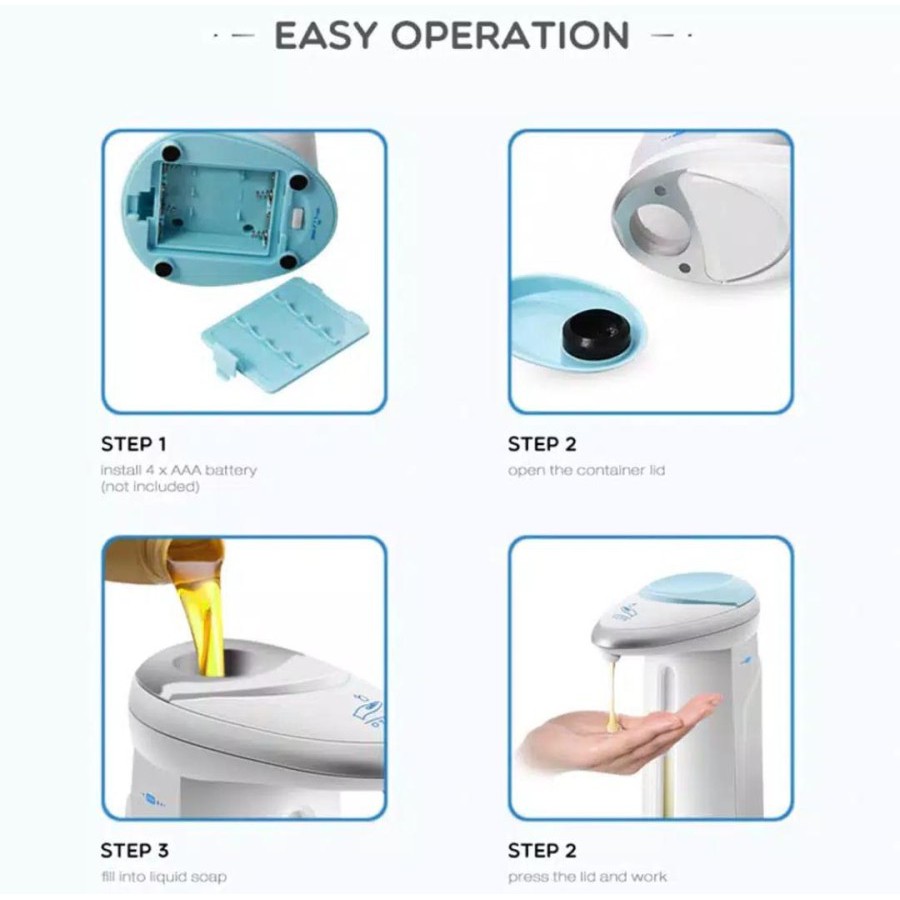 EASY OPERATION

STEP 1
install 4 x AAA battery (not included)

STEP 2
open the container lid

STEP 3
fill into liquid soap

STEP 2
press the lid and work