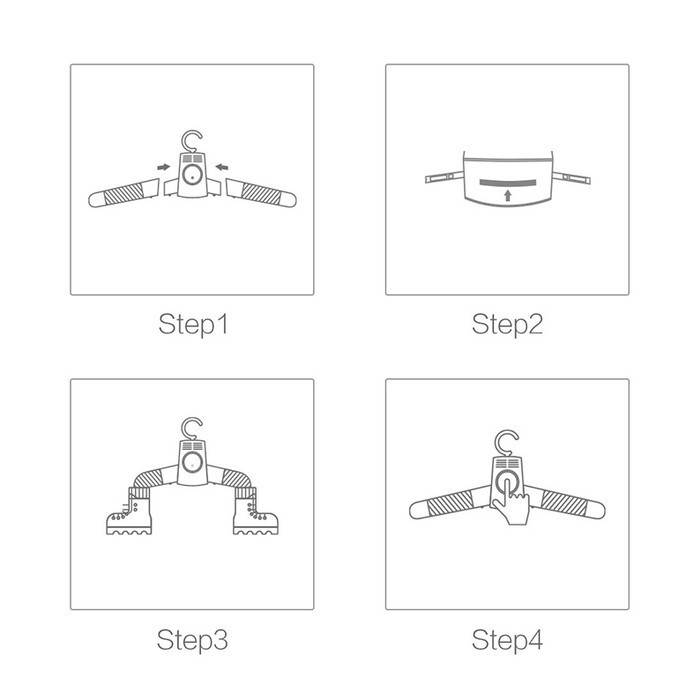 Step1

Step2

Step3

Step4