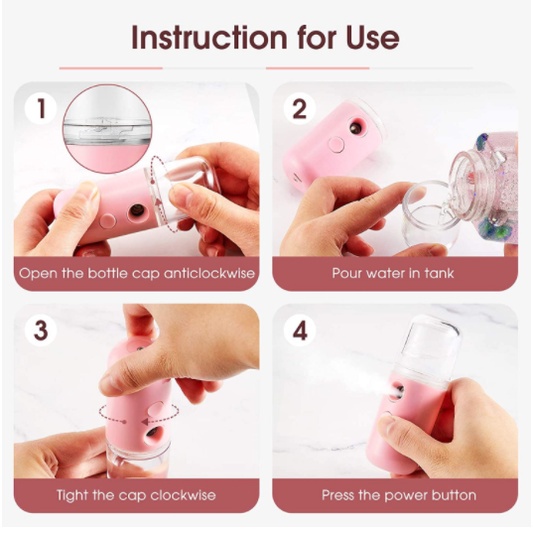 Instruction for Use

1

Open the bottle cap anticlockwise

2

Pour water in tank

3

Tight the cap clockwise

4

Press the power button