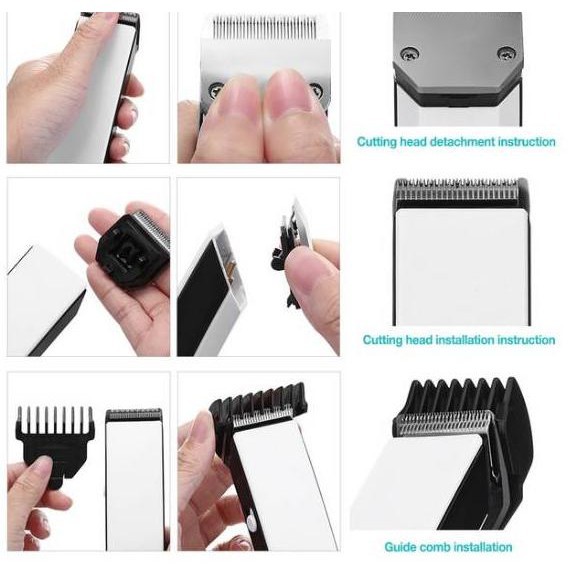 Cutting head detachment instruction

Cutting head installation instruction

Guide comb installation