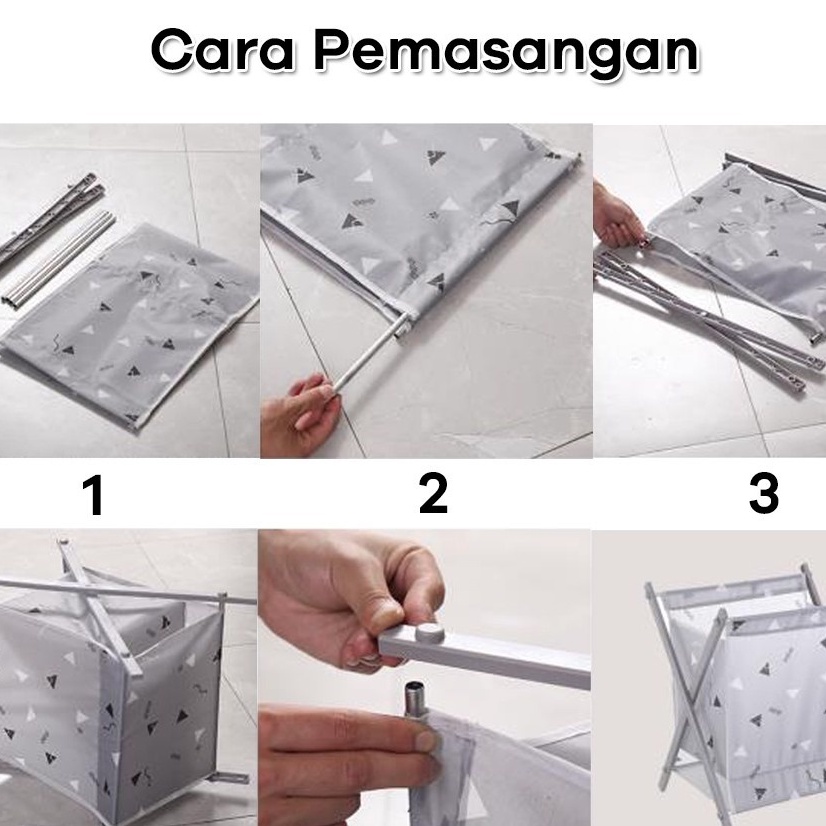 Cara Pemasangan

1

2

3