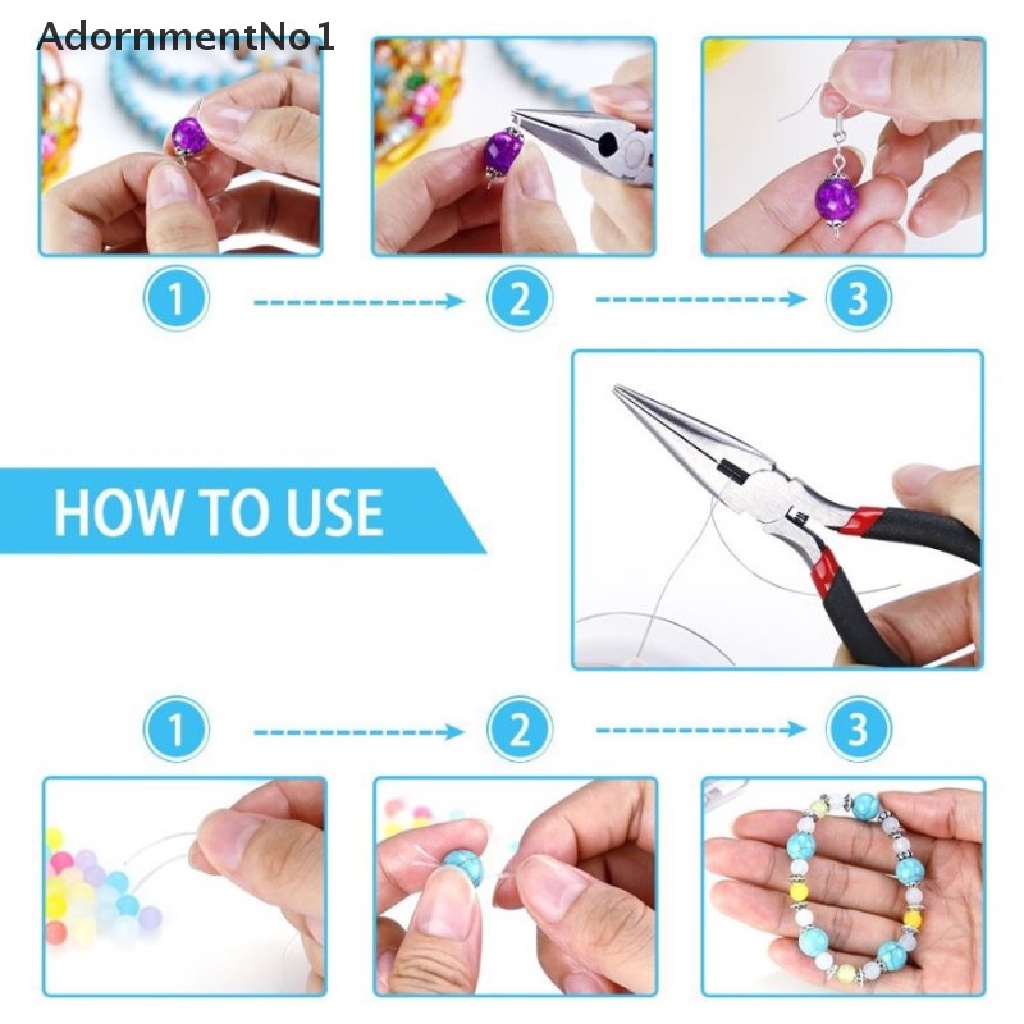 AdornmentNo1

1

2

3

HOW TO USE

1

2

3