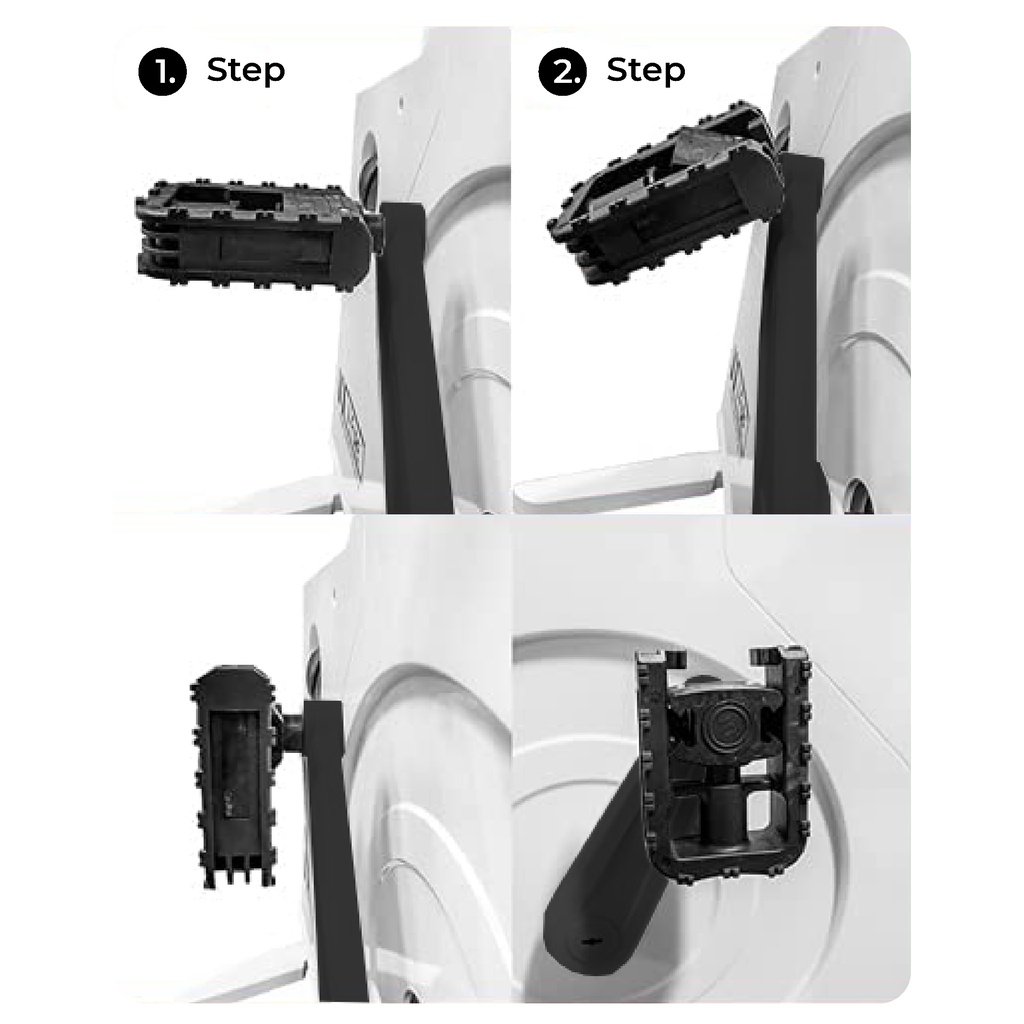 1. Step

2. Step