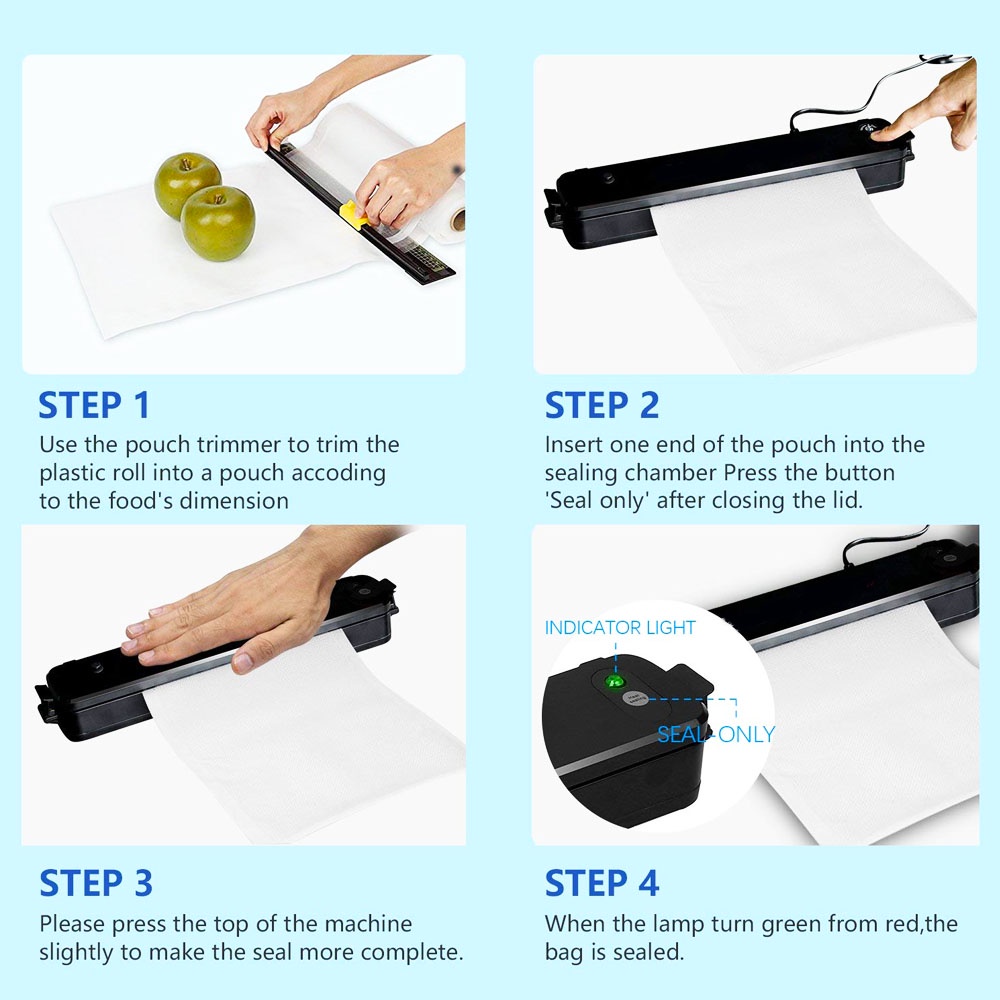 STEP 1
Use the pouch trimmer to trim the plastic roll into a pouch accoding to the food's dimension

STEP 2
Insert one end of the pouch into the sealing chamber Press the button 'Seal only' after closing the lid.

STEP 3
Please press the top of the machine slightly to make the seal more complete.

INDICATOR LIGHT
SEAL ONLY

STEP 4
When the lamp turn green from red,the bag is sealed.